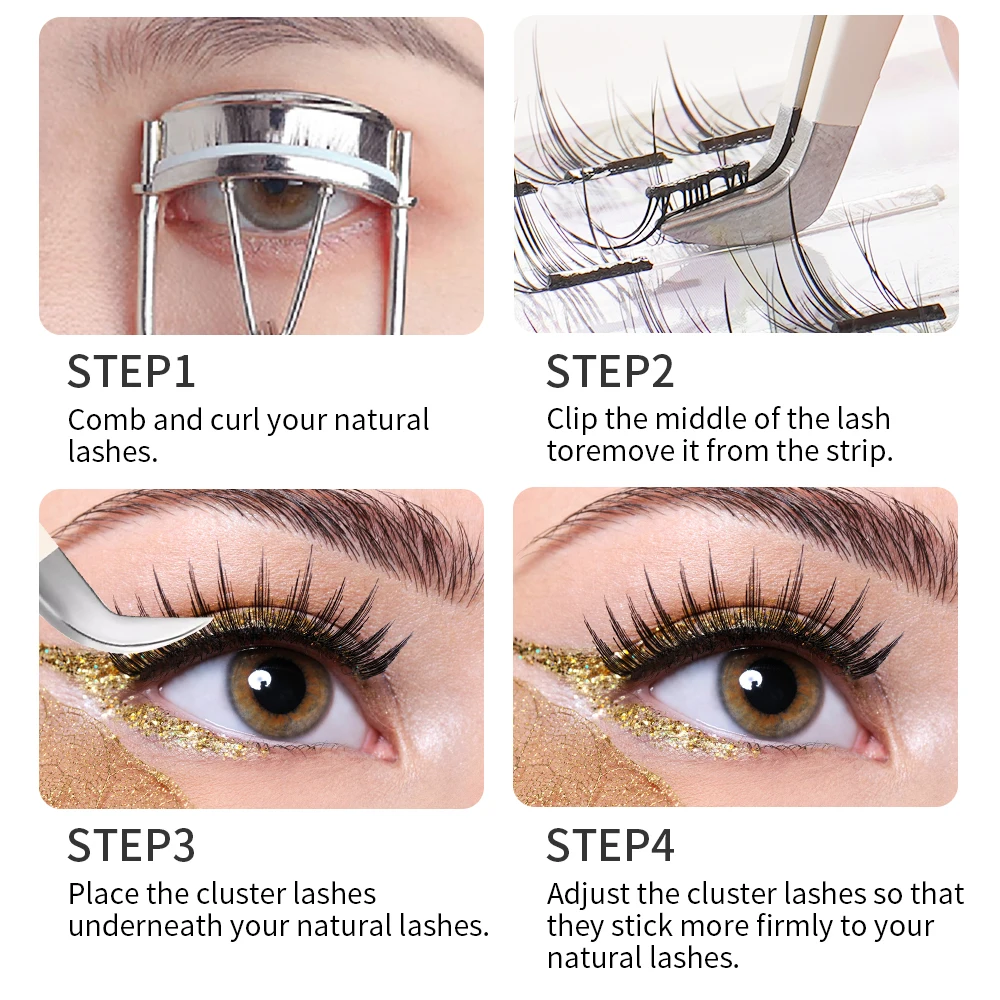 STEP1
Comb and curl your natural lashes.

STEP2
Clip the middle of the lash toremove it from the strip.

STEP3
Place the cluster lashes underneath your natural lashes.

STEP4
Adjust the cluster lashes so that they stick more firmly to your natural lashes.