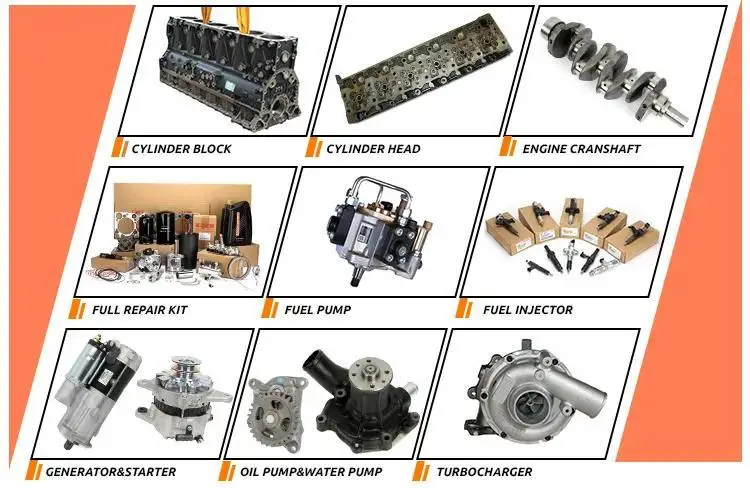 CYLINDER BLOCK

CYLINDER HEAD

ENGINE CRANSHAFT

FULL REPAIR KIT

FUEL PUMP

FUEL INJECTOR

GENERATOR&STARTER

OIL PUMP&WATER PUMP

TURBOCHARGER