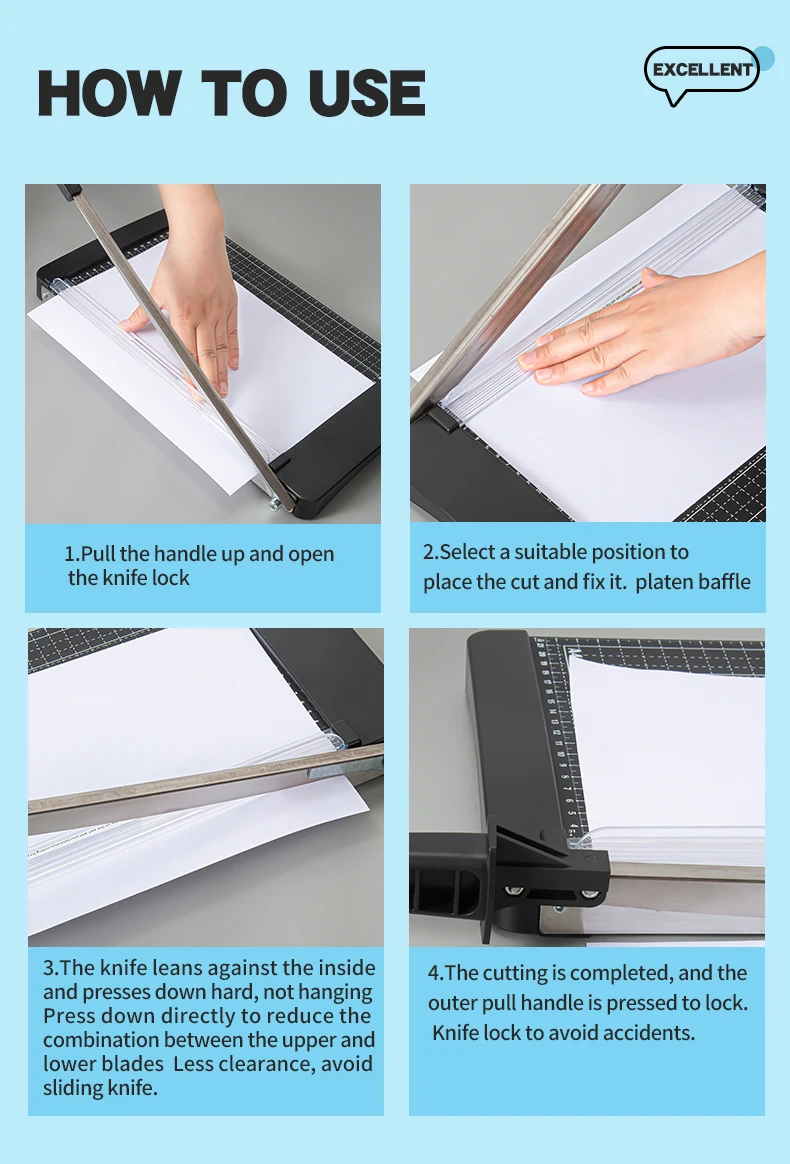 HOW TO USE

EXCELLENT

1.Pull the handle up and open the knife lock

2.Select a suitable position to place the cut and fix it. platen baffle

3.The knife leans against the inside and presses down hard, not hanging Press down directly to reduce the combination between the upper and lower blades Less clearance, avoid sliding knife.

4.The cutting is completed, and the outer pull handle is pressed to lock. Knife lock to avoid accidents.