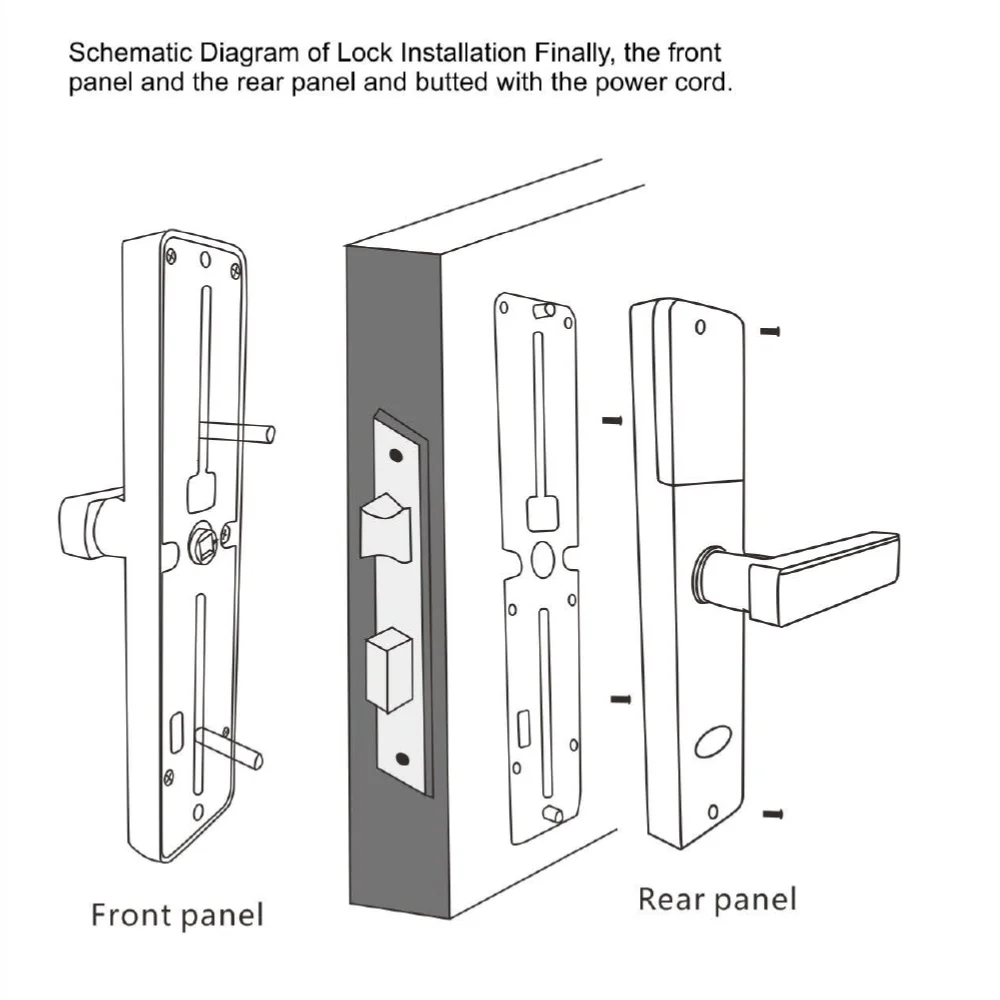 Schematic Diagram of Lock Installation Finally, the front panel and the rear panel and butted with the power cord.

Front panel

Rear panel