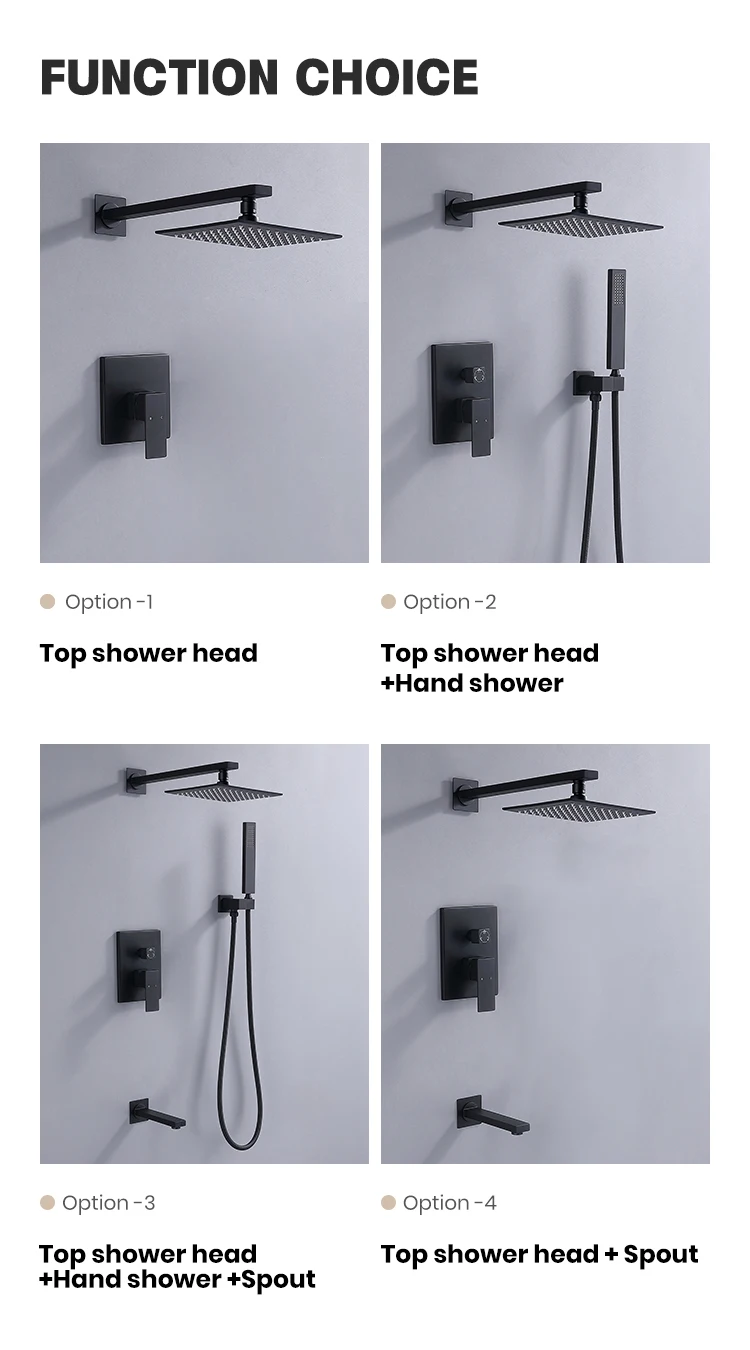 FUNCTION CHOICE

Option -1

Top shower head

Option -2

Top shower head
+Hand shower

Option -3

Top shower head
+Hand shower +Spout

Option -4

Top shower head + Spout