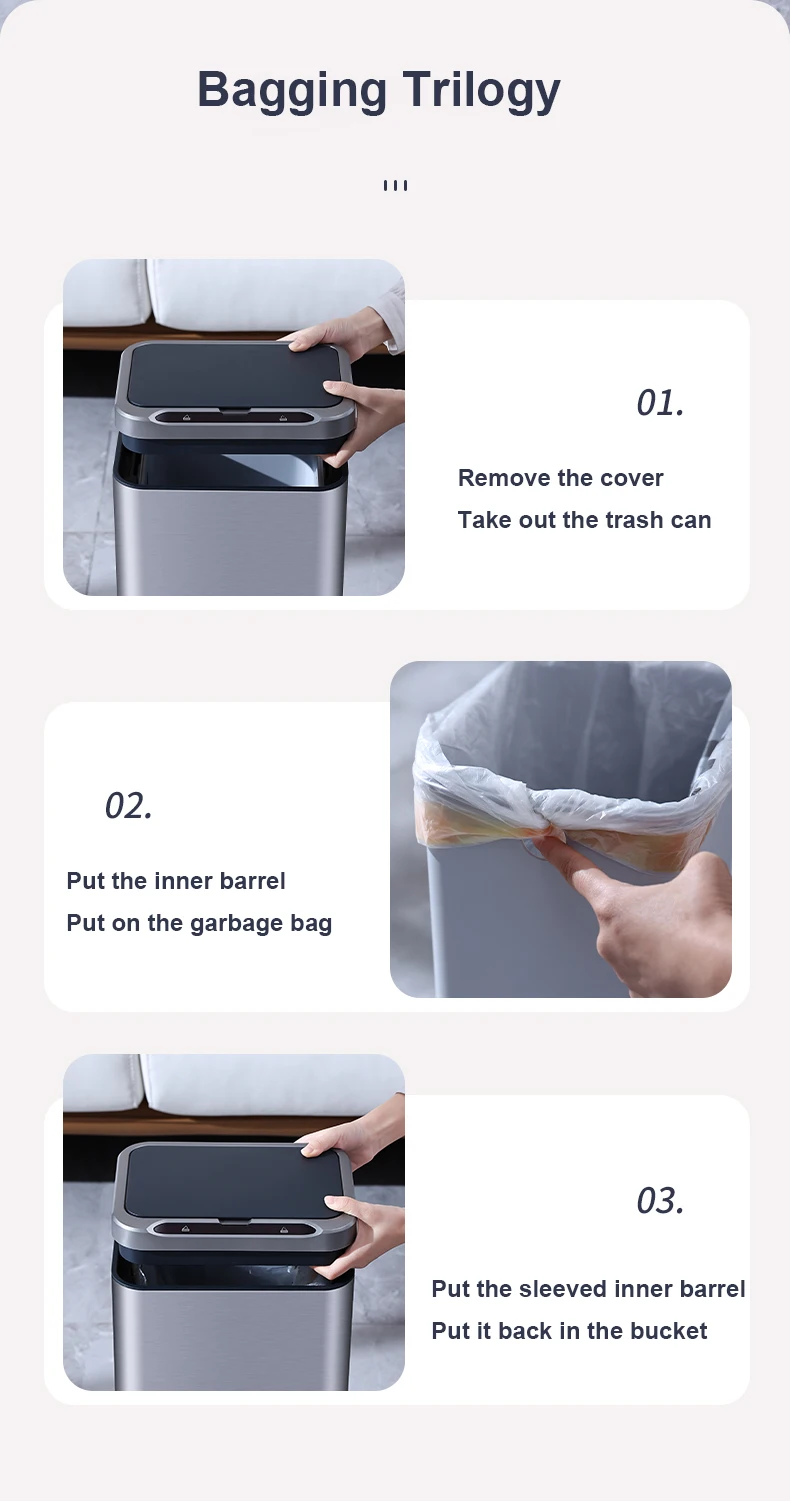 Bagging Trilogy

01.

Remove the cover
Take out the trash can

02.

Put the inner barrel
Put on the garbage bag

03.

Put the sleeved inner barrel
Put it back in the bucket