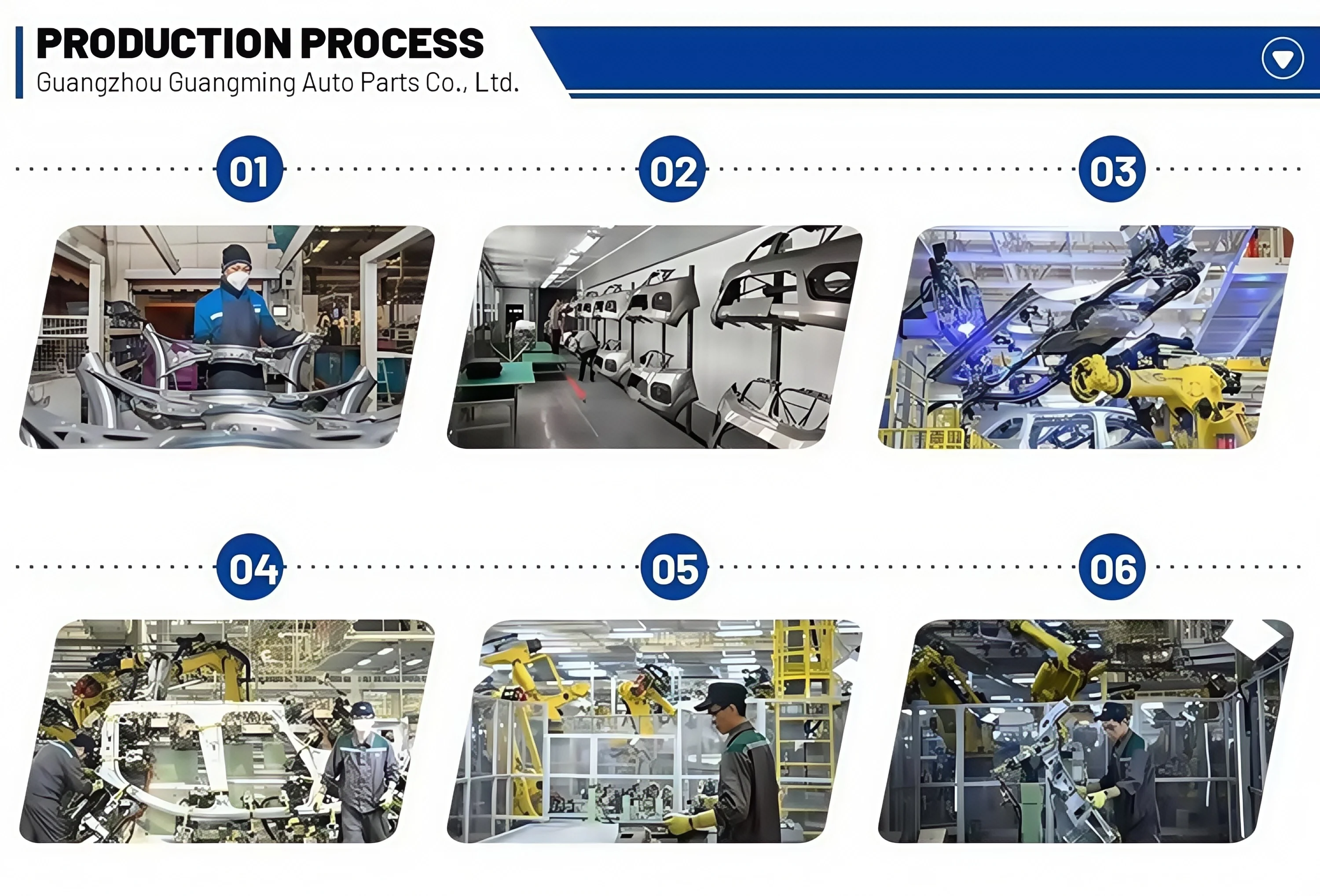 PRODUCTION PROCESS
Guangzhou Guangming Auto Parts Co., Ltd.

01

02

03

04

05

06