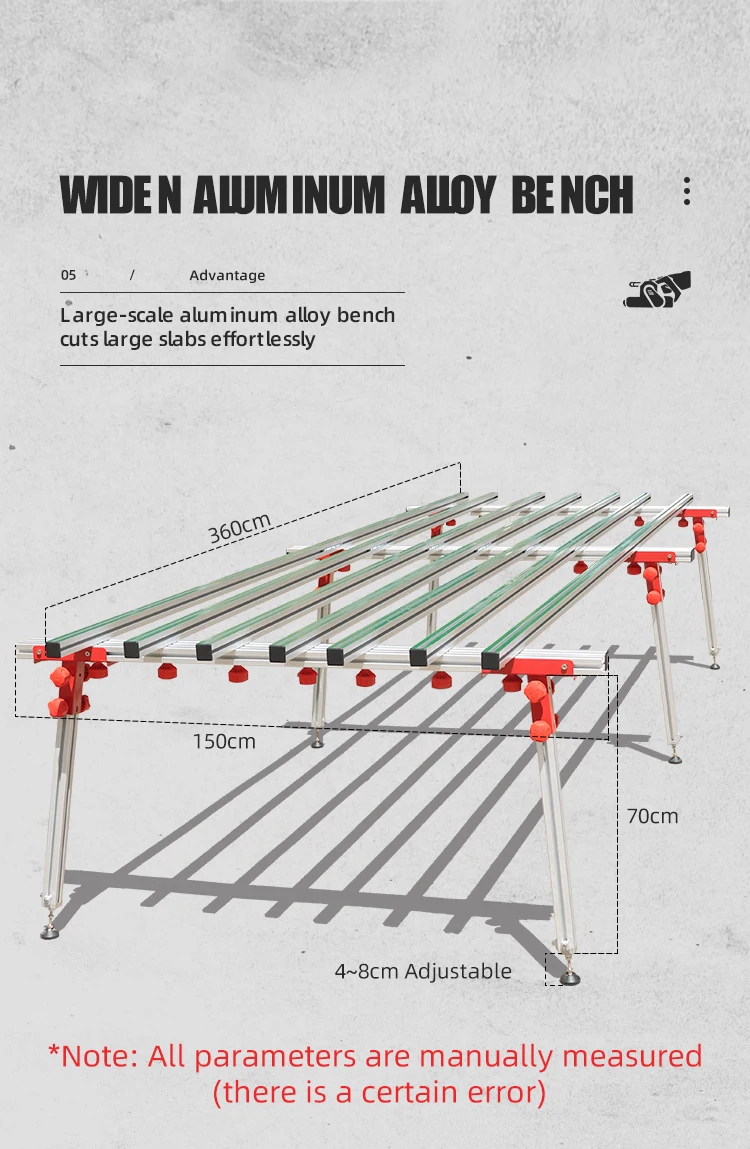 WIDEN ALUMINUM ALLOY BENCH

05 / Advantage

Large-scale aluminum alloy bench cuts large slabs effortlessly

360cm

150cm

70cm

4~8cm Adjustable

*Note: All parameters are manually measured (there is a certain error)