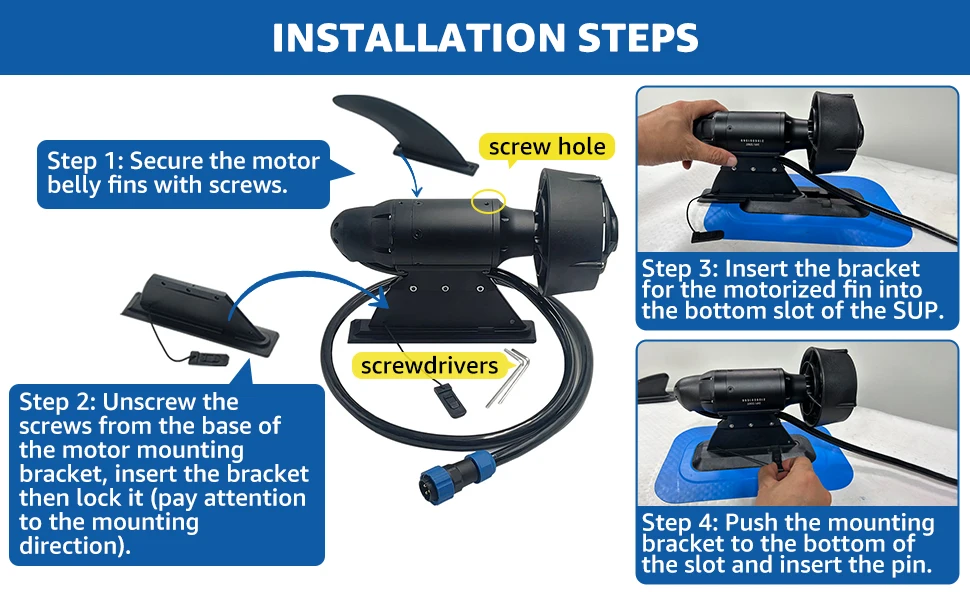 INSTALLATION STEPS

Step 1: Secure the motor belly fins with screws.

screw hole

screwdrivers

Step 2: Unscrew the screws from the base of the motor mounting bracket, insert the bracket then lock it (pay attention to the mounting direction).

Step 3: Insert the bracket for the motorized fin into the bottom slot of the SUP.

Step 4: Push the mounting bracket to the bottom of the slot and insert the pin.