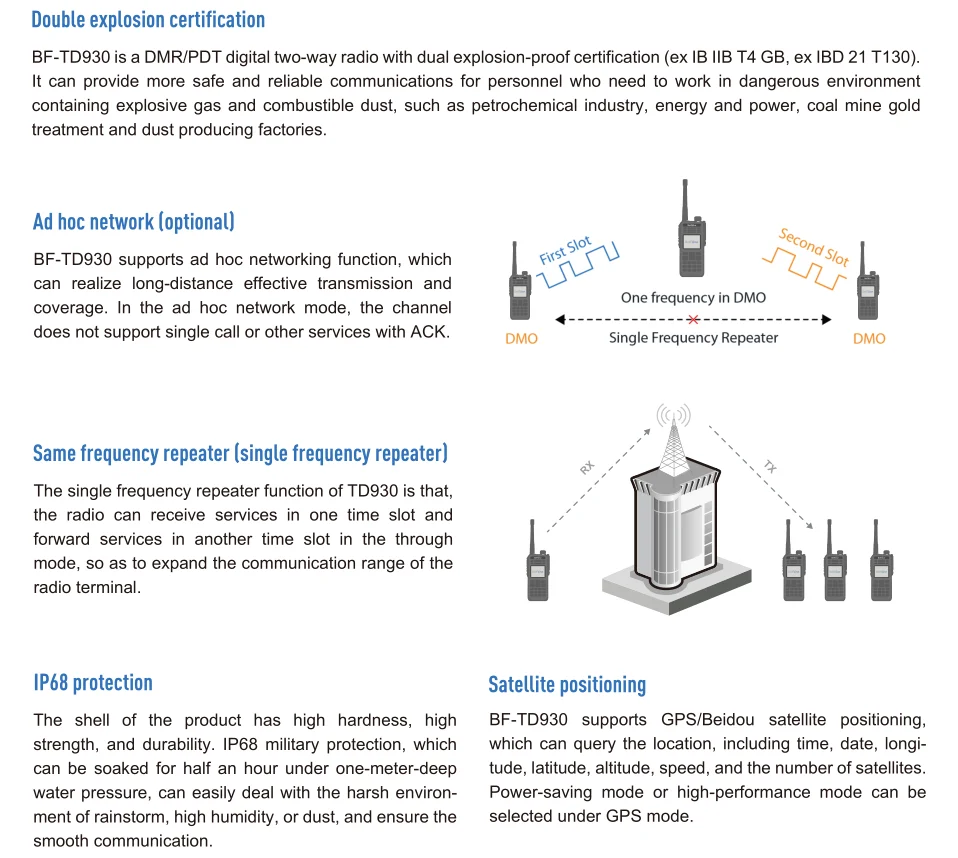 Double explosion certification

BF-TD930 is a DMR/PDT digital two-way radio with dual explosion-proof certification (ex IB IIB T4 GB, ex IBD 21 T130). It can provide more safe and reliable communications for personnel who need to work in dangerous environment containing explosive gas and combustible dust, such as petrochemical industry, energy and power, coal mine gold treatment and dust producing factories.

Ad hoc network (optional)

BF-TD930 supports ad hoc networking function, which can realize long-distance effective transmission and coverage. In the ad hoc network mode, the channel does not support single call or other services with ACK.

First Slot

Second Slot

One frequency in DMO

DMO

Single Frequency Repeater

DMO

Same frequency repeater (single frequency repeater)

The single frequency repeater function of TD930 is that, the radio can receive services in one time slot and forward services in another time slot in the through mode, so as to expand the communication range of the radio terminal.

RX

TX

IP68 protection

The shell of the product has high hardness, high strength, and durability. IP68 military protection, which can be soaked for half an hour under one-meter-deep water pressure, can easily deal with the harsh environment of rainstorm, high humidity, or dust, and ensure the smooth communication.

Satellite positioning

BF-TD930 supports GPS/Beidou satellite positioning, which can query the location, including time, date, longitude, latitude, altitude, speed, and the number of satellites. Power-saving mode or high-performance mode can be selected under GPS mode.