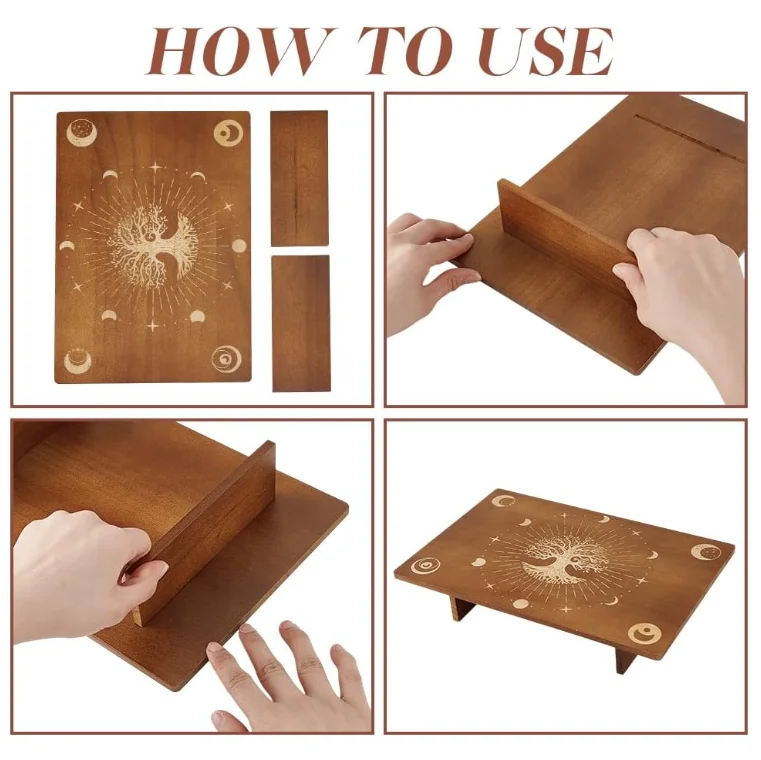 HOW TO USE