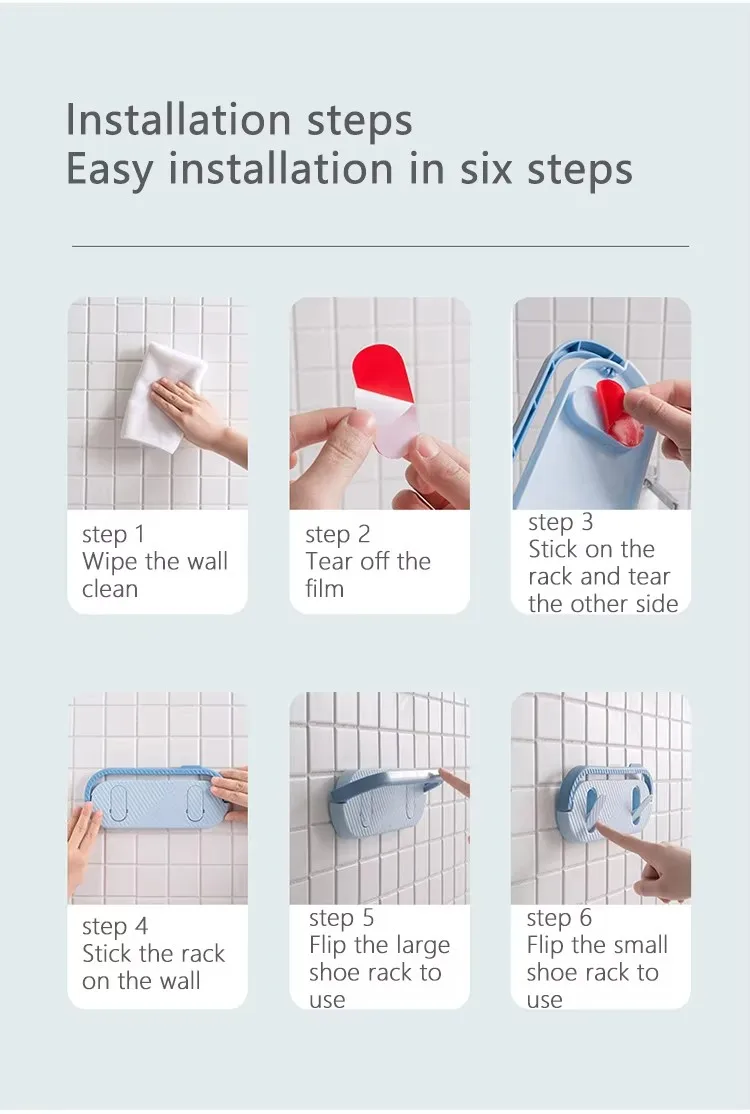 Installation steps
Easy installation in six steps

step 1
Wipe the wall clean

step 2
Tear off the film

step 3
Stick on the rack and tear the other side

step 4
Stick the rack on the wall

step 5
Flip the large shoe rack to use

step 6
Flip the small shoe rack to use