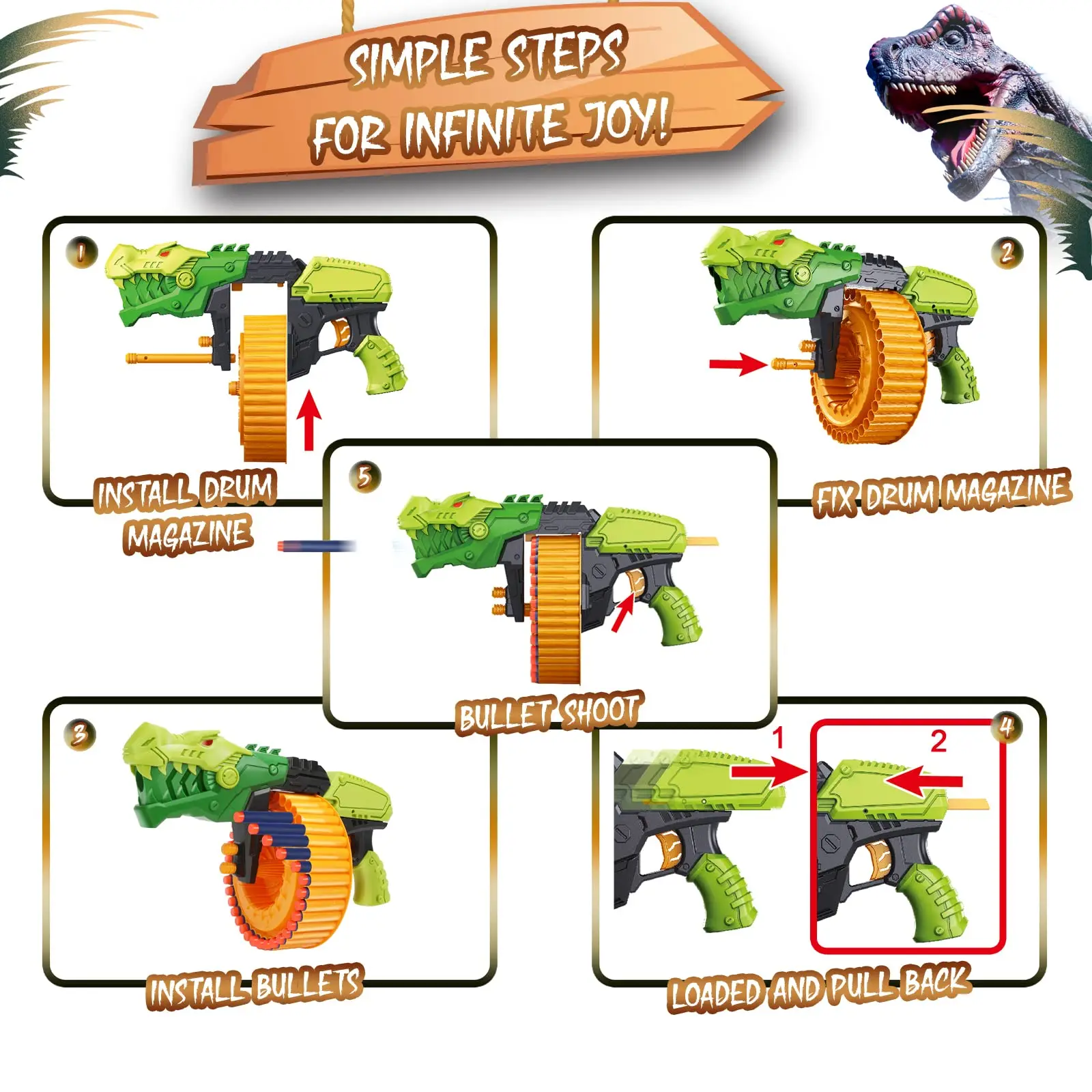 SIMPLE STEPS FOR INFINITE JOY!

1
INSTALL DRUM MAGAZINE

2
FIX DRUM MAGAZINE

5
BULLET SHOOT

3
INSTALL BULLETS

4
1
2
LOADED AND PULL BACK