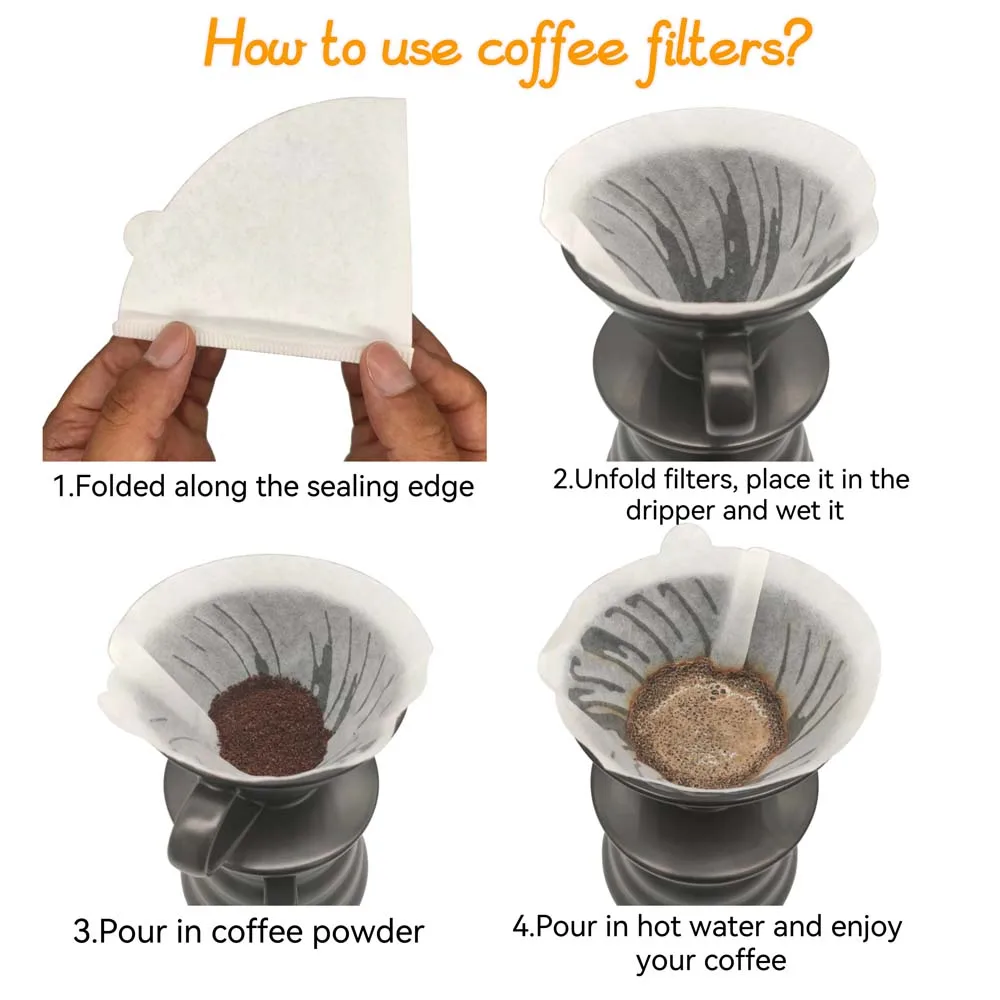 How to use coffee filters?

1.Folded along the sealing edge

2.Unfold filters, place it in the dripper and wet it

3.Pour in coffee powder

4.Pour in hot water and enjoy your coffee