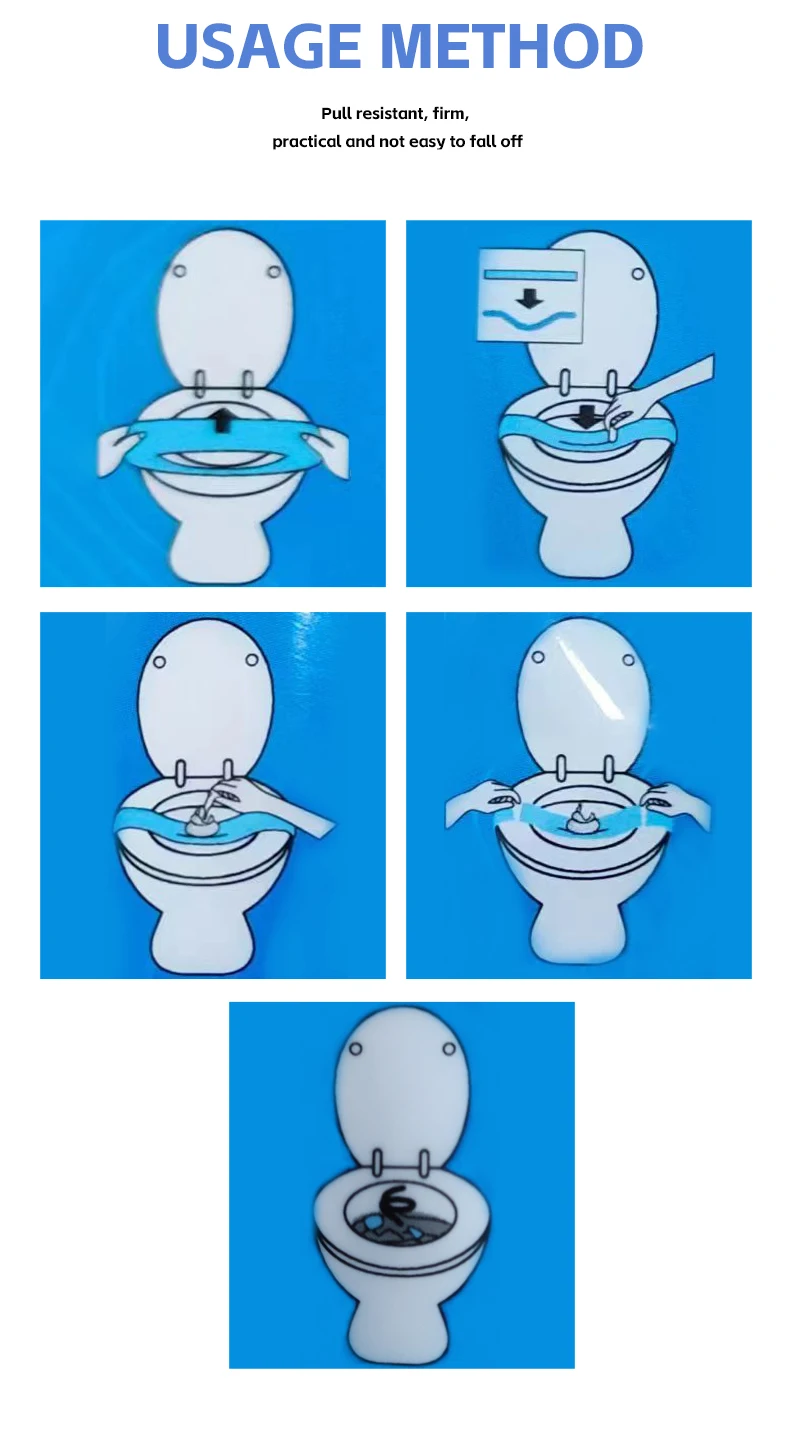 USAGE METHOD

Pull resistant, firm, practical and not easy to fall off