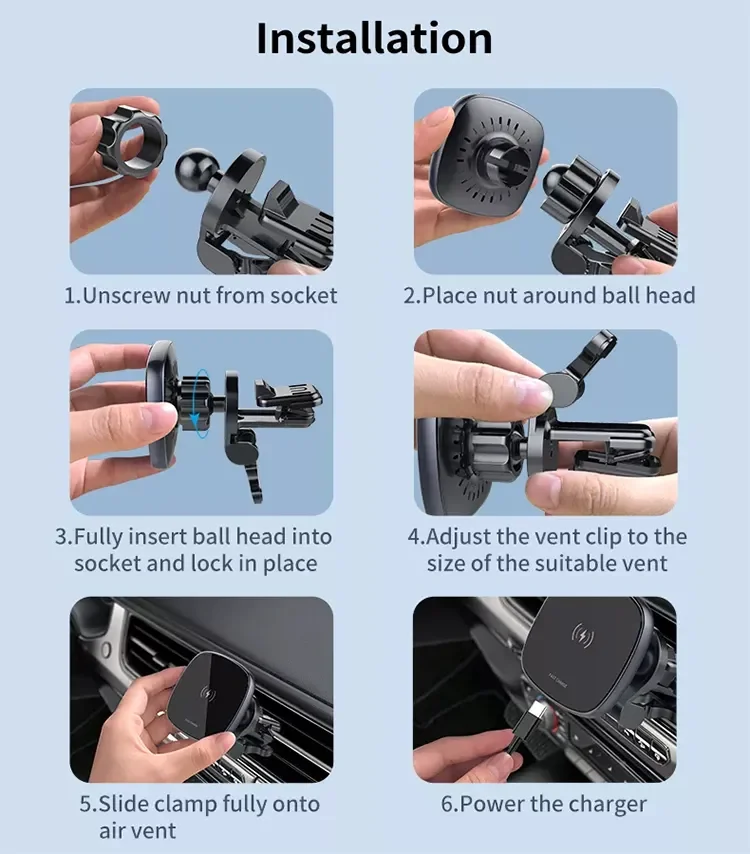 Installation

1.Unscrew nut from socket

2.Place nut around ball head

3.Fully insert ball head into socket and lock in place

4.Adjust the vent clip to the size of the suitable vent

5.Slide clamp fully onto air vent

6.Power the charger