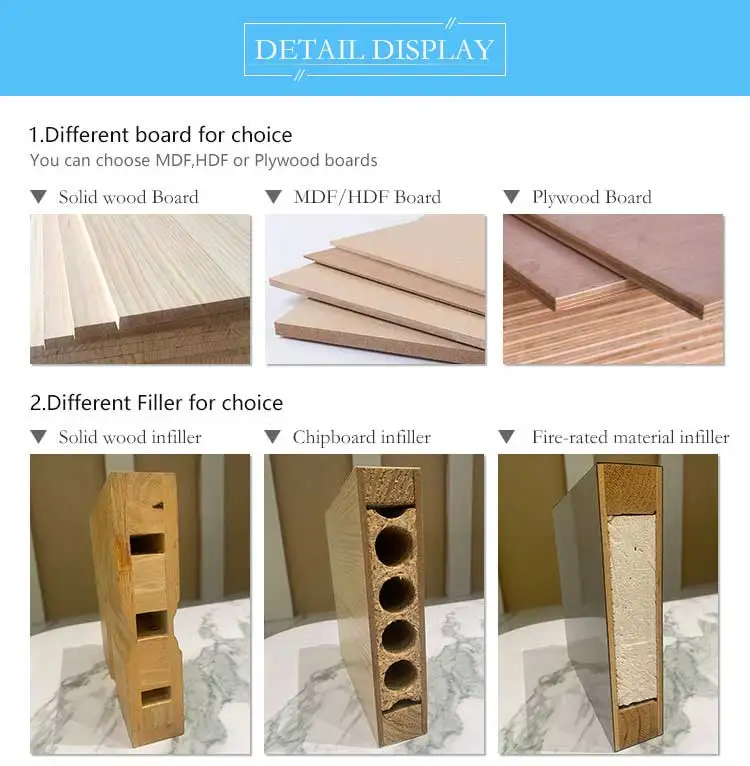 DETAIL DISPLAY

1.Different board for choice
You can choose MDF,HDF or Plywood boards

▼ Solid wood Board
▼ MDF/HDF Board
▼ Plywood Board

2.Different Filler for choice

▼ Solid wood infiller
▼ Chipboard infiller
▼ Fire-rated material infiller