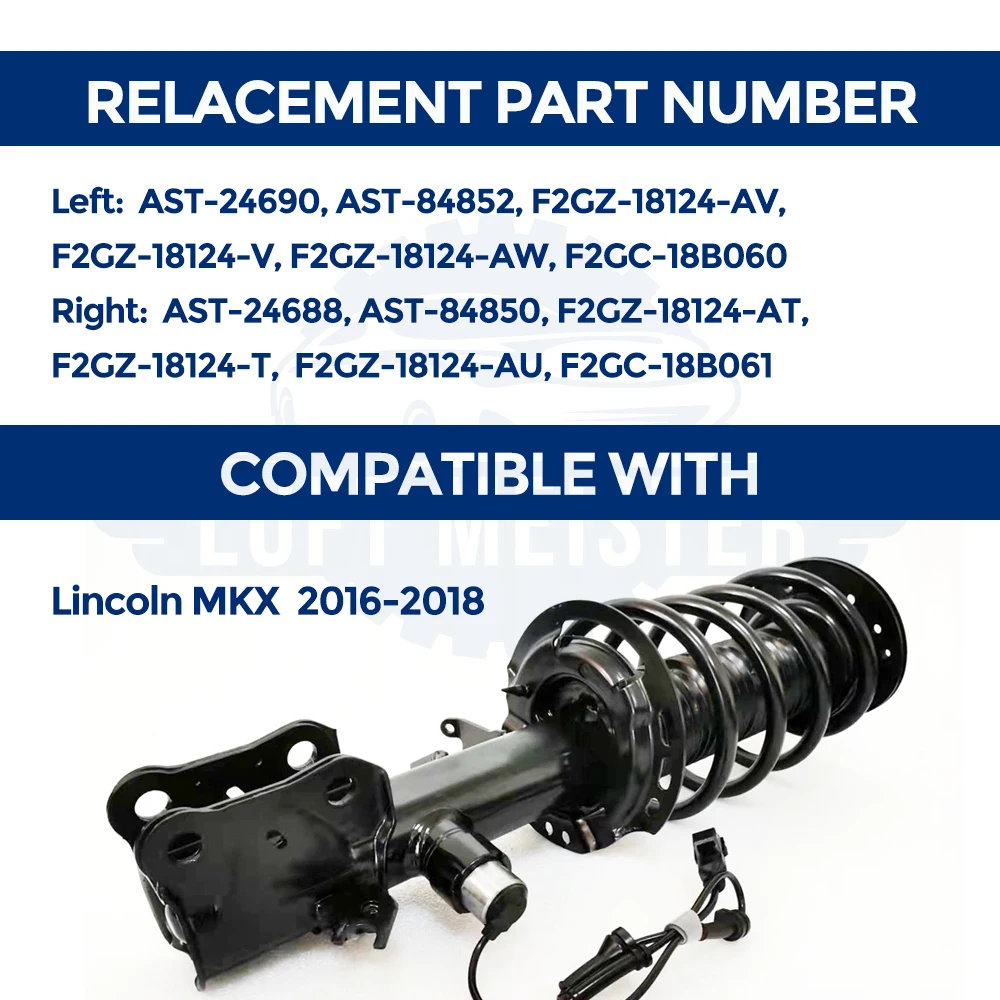 RELACEMENT PART NUMBER

Left: AST-24690, AST-84852, F2GZ-18124-AV, F2GZ-18124-V, F2GZ-18124-AW, F2GC-18B060
Right: AST-24688, AST-84850, F2GZ-18124-AT, F2GZ-18124-T, F2GZ-18124-AU, F2GC-18B061

COMPATIBLE WITH

LUFT MEISTER

Lincoln MKX 2016-2018