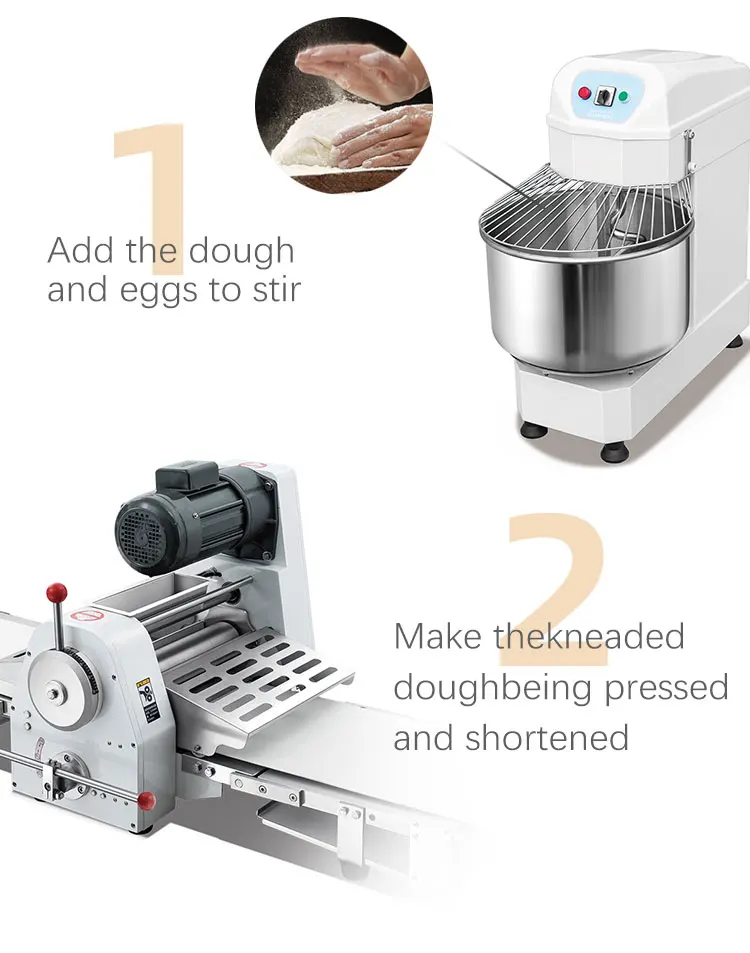 1

Add the dough and eggs to stir

2

Make thekneaded doughbeing pressed and shortened