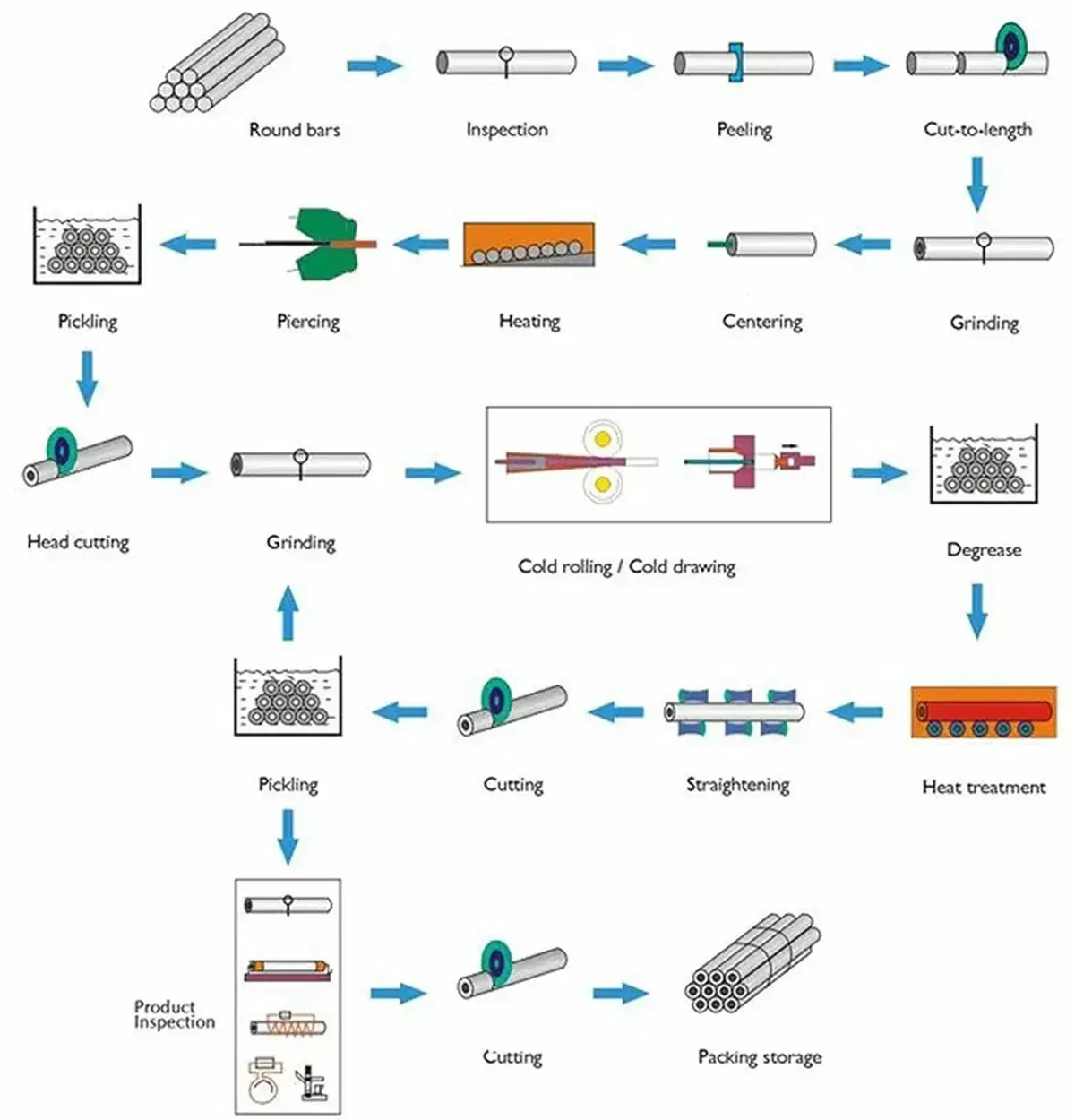 Round bars

Inspection

Peeling

Cut-to-length

Grinding

Centering

Heating

Piercing

Pickling

Head cutting

Grinding

Cold rolling / Cold drawing

Degrease

Heat treatment

Straightening

Cutting

Pickling

Product Inspection

Cutting

Packing storage