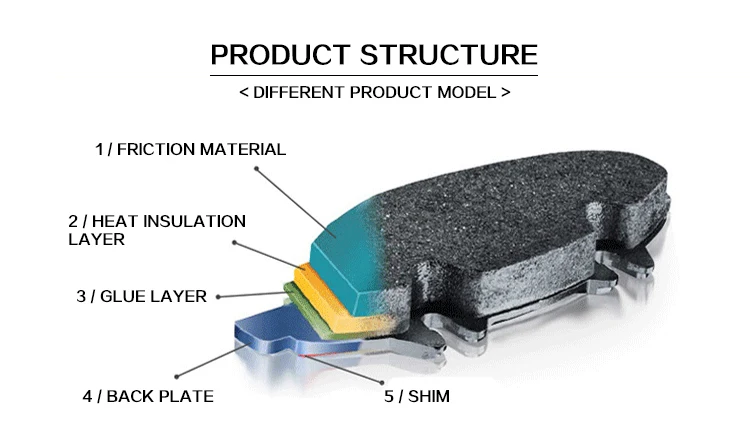 PRODUCT STRUCTURE

< DIFFERENT PRODUCT MODEL >

1 / FRICTION MATERIAL

2 / HEAT INSULATION LAYER

3 / GLUE LAYER

4 / BACK PLATE

5 / SHIM