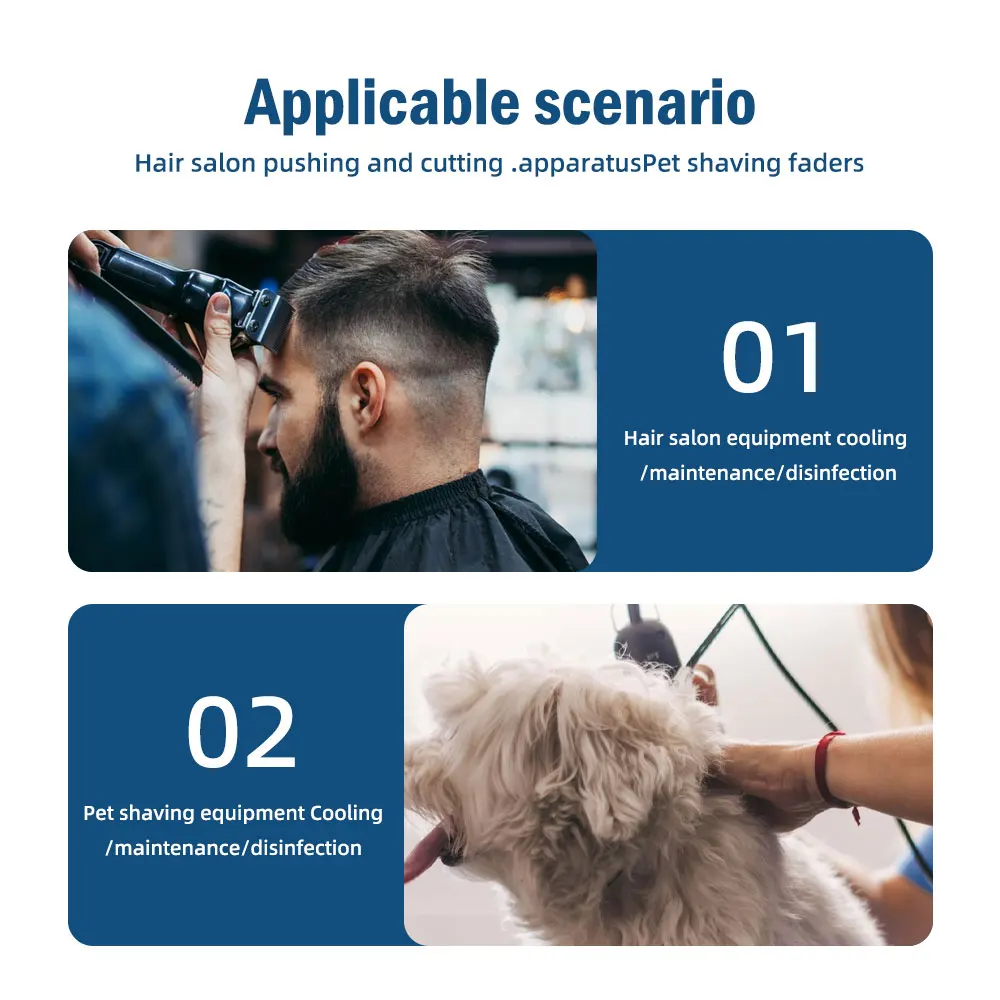 Applicable scenario

Hair salon pushing and cutting .apparatusPet shaving faders

01

Hair salon equipment cooling /maintenance/disinfection

02

Pet shaving equipment Cooling /maintenance/disinfection