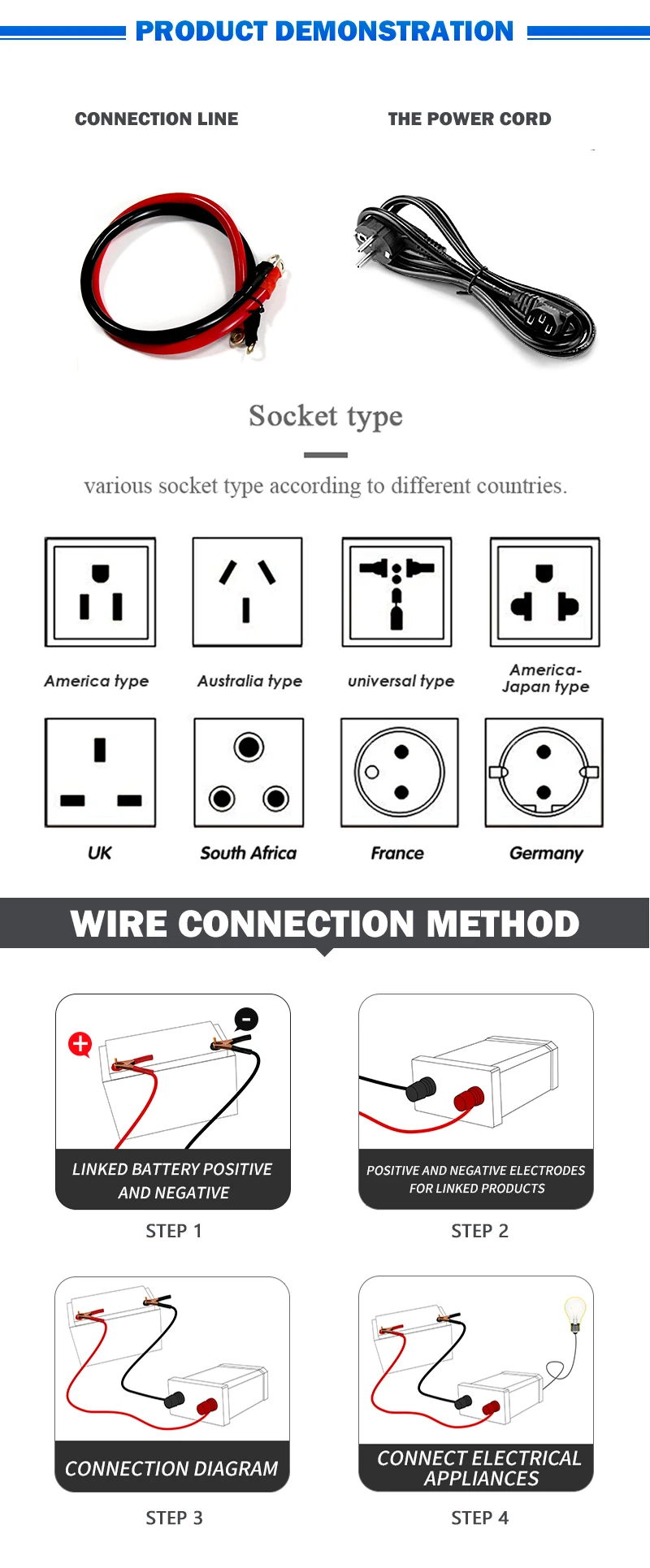 PRODUCT DEMONSTRATION

CONNECTION LINE

THE POWER CORD

Socket type

various socket type according to different countries.

America type

Australia type

universal type

America-Japan type

UK

South Africa

France

Germany

WIRE CONNECTION METHOD

LINKED BATTERY POSITIVE AND NEGATIVE

STEP 1

POSITIVE AND NEGATIVE ELECTRODES FOR LINKED PRODUCTS

STEP 2

CONNECTION DIAGRAM

STEP 3

CONNECT ELECTRICAL APPLIANCES

STEP 4