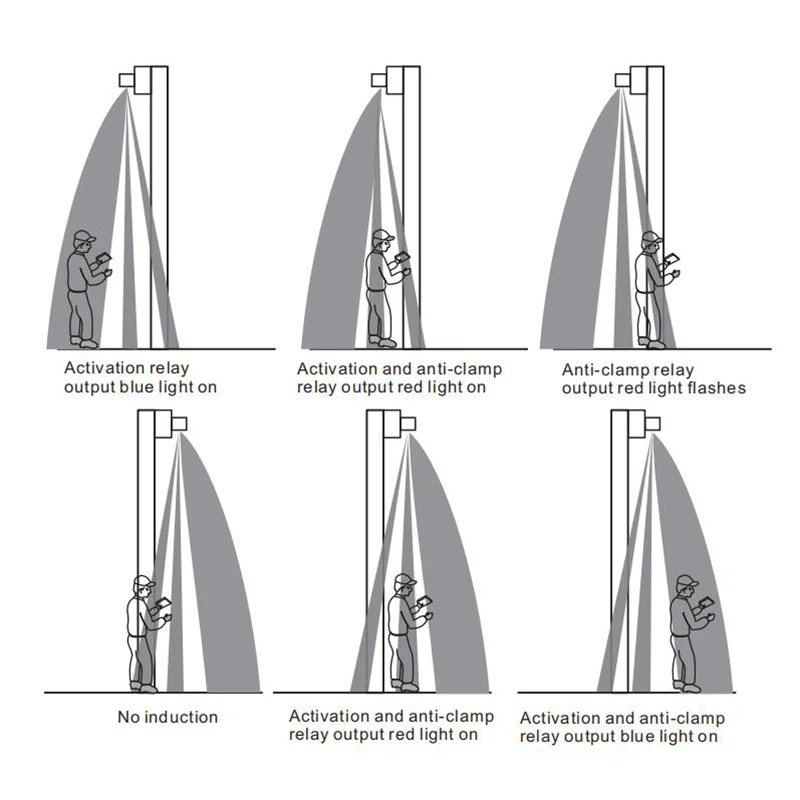 Activation relay output blue light on

Activation and anti-clamp relay output red light on

Anti-clamp relay output red light flashes

No induction

Activation and anti-clamp relay output red light on

Activation and anti-clamp relay output blue light on