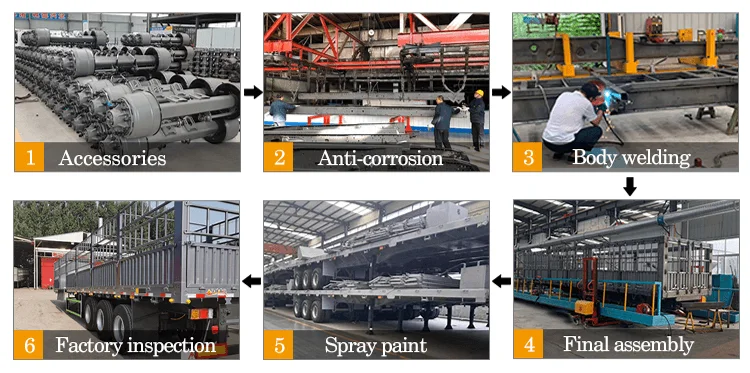 1 Accessories

2 Anti-corrosion

3 Body welding

4 Final assembly

5 Spray paint

6 Factory inspection