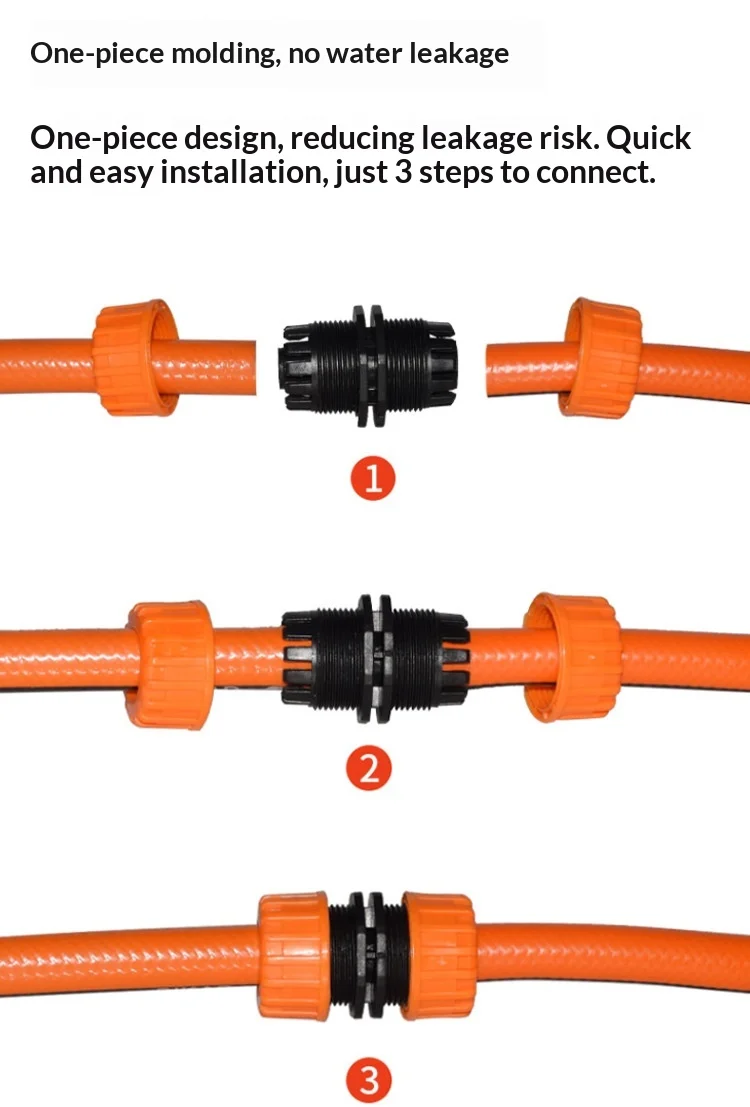 One-piece molding, no water leakage

One-piece design, reducing leakage risk. Quick and easy installation, just 3 steps to connect.

1

2

3