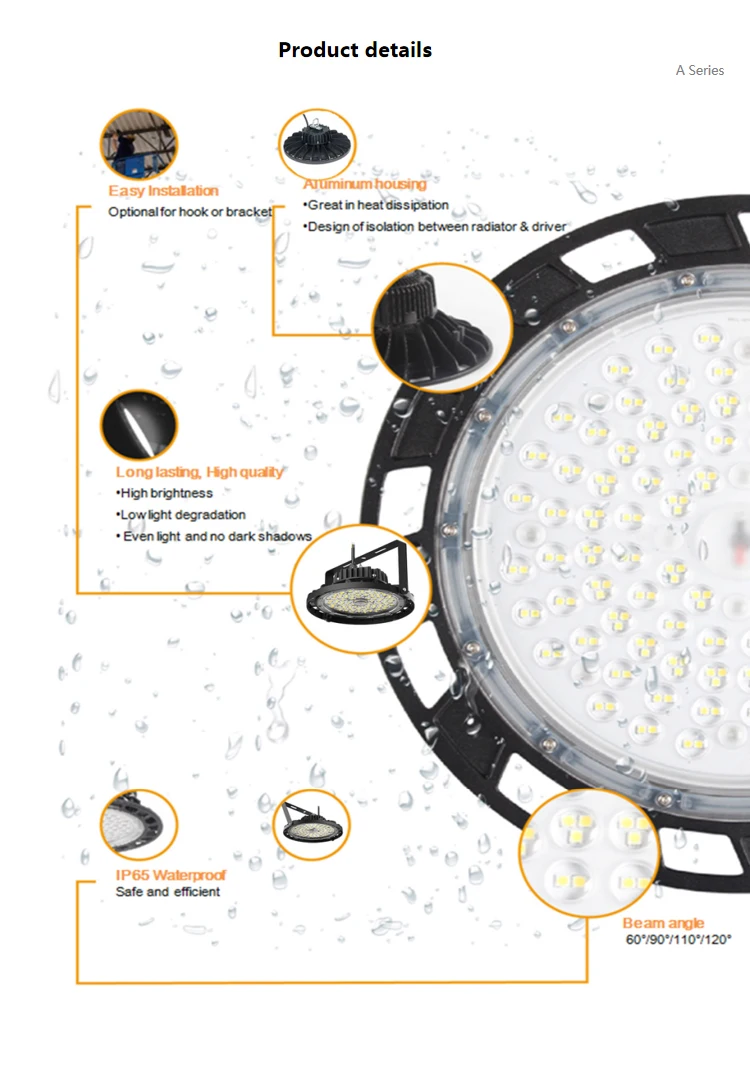 Product details

A Series

Easy Installation
Optional for hook or bracket

Aluminum housing
•Great in heat dissipation
•Design of isolation between radiator & driver

Long lasting, High quality
•High brightness
•Low light degradation
• Even light and no dark shadows

IP65 Waterproof
Safe and efficient

Beam angle
60°/90°/110°/120°