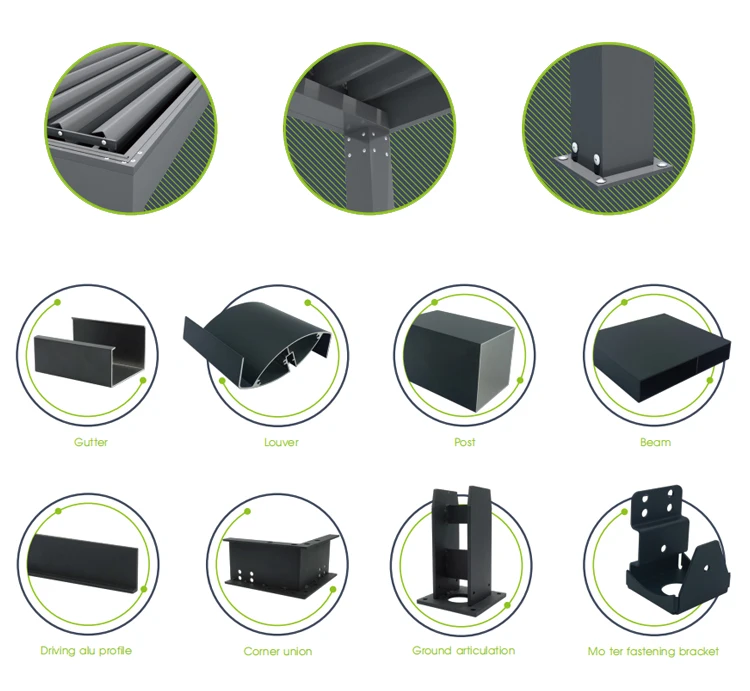 Gutter

Louver

Post

Beam

Driving alu profile

Corner union

Ground articulation

Mo ter fastening bracket