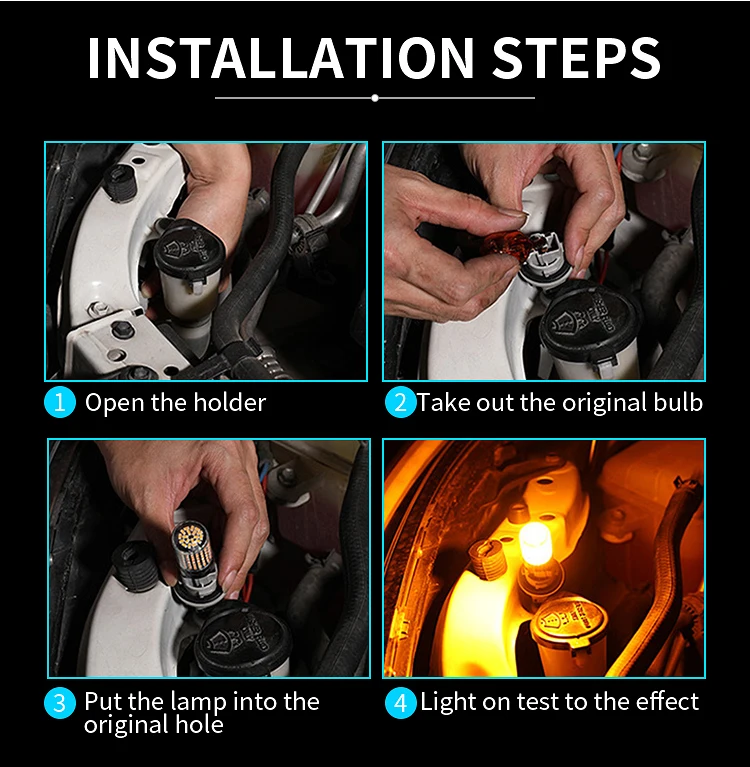 INSTALLATION STEPS

1 Open the holder

2 Take out the original bulb

3 Put the lamp into the original hole

4 Light on test to the effect