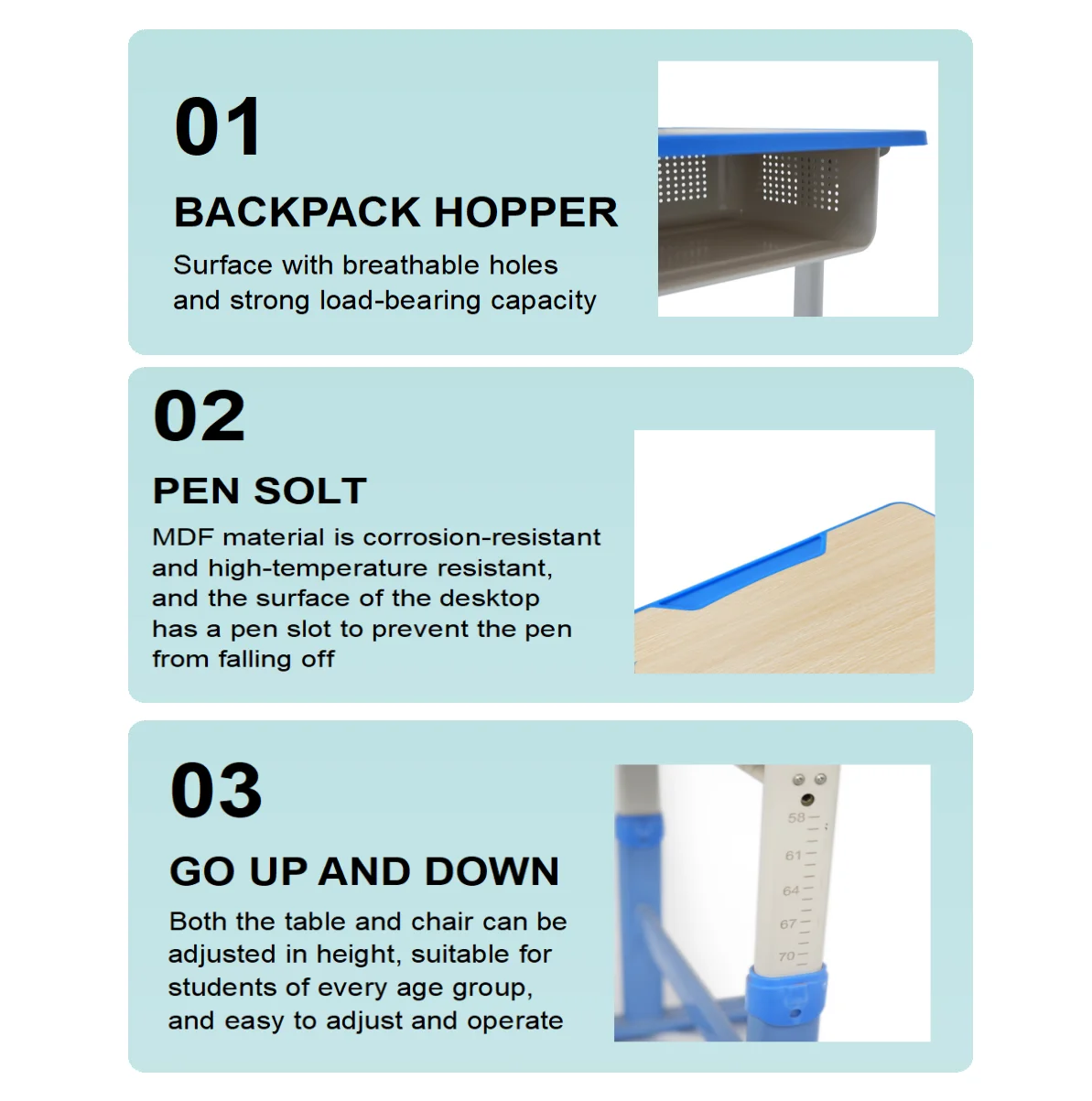 01

BACKPACK HOPPER

Surface with breathable holes and strong load-bearing capacity

02

PEN SOLT

MDF material is corrosion-resistant and high-temperature resistant, and the surface of the desktop has a pen slot to prevent the pen from falling off

03

GO UP AND DOWN

Both the table and chair can be adjusted in height, suitable for students of every age group, and easy to adjust and operate

58
61
64
67
70