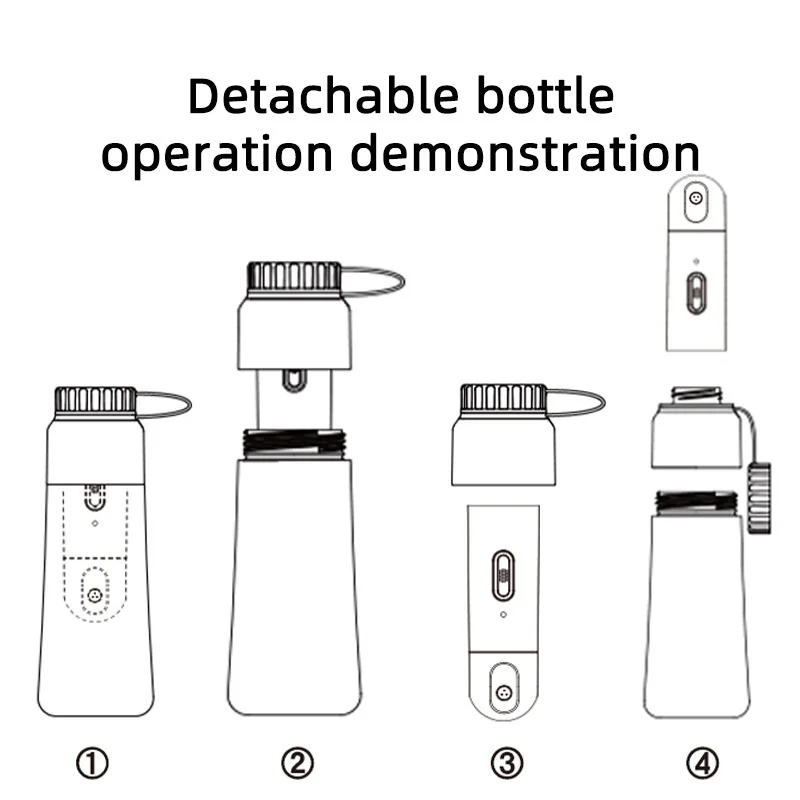 Detachable bottle operation demonstration

①

②

③

④