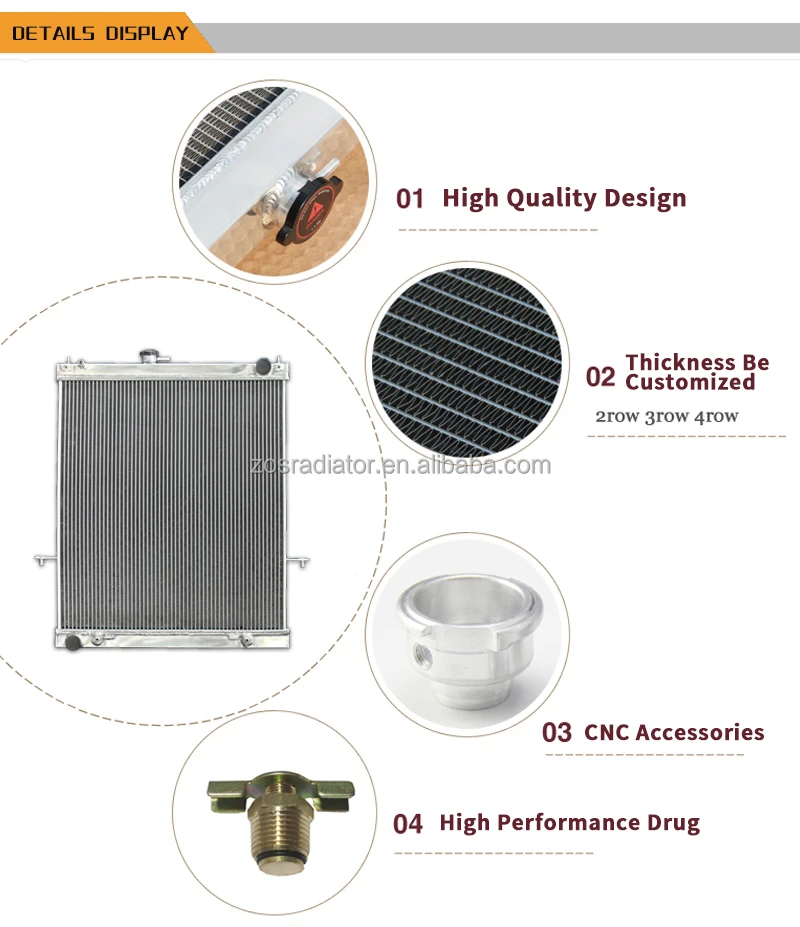 DETAILS DISPLAY

01 High Quality Design

02 Thickness Be Customized

2row 3row 4row

zosradiator.en.alibaba.com

03 CNC Accessories

04 High Performance Drug