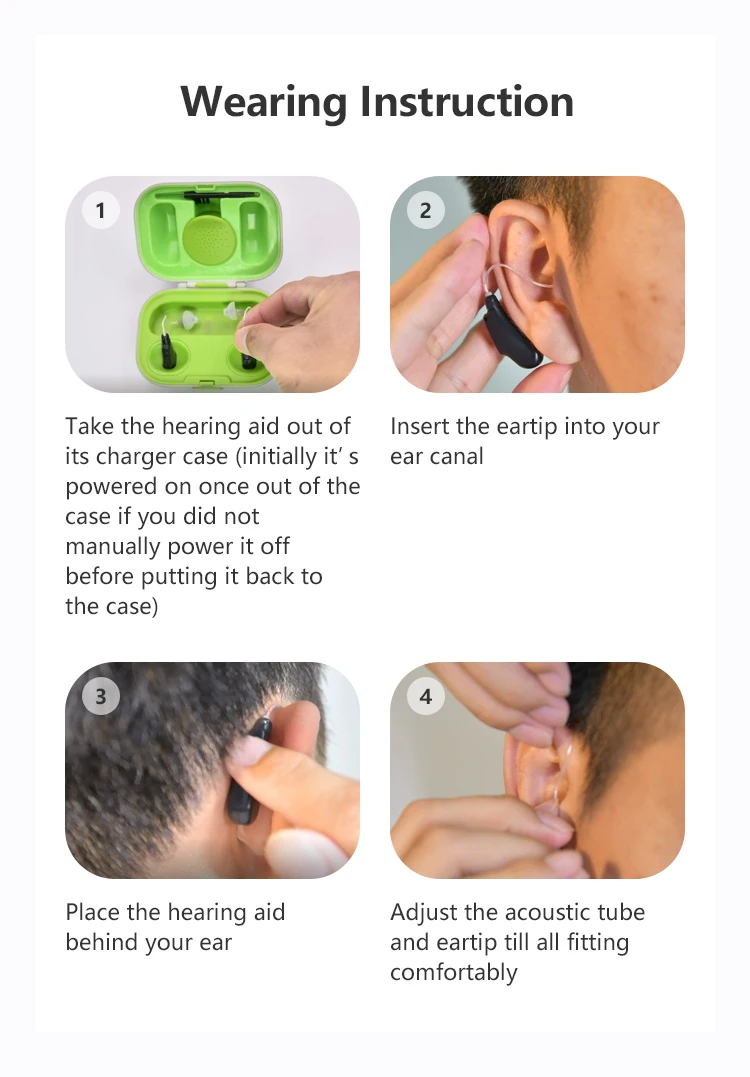 Wearing Instruction

1

Take the hearing aid out of its charger case (initially it' s powered on once out of the case if you did not manually power it off before putting it back to the case)

2

Insert the eartip into your ear canal

3

Place the hearing aid behind your ear

4

Adjust the acoustic tube and eartip till all fitting comfortably