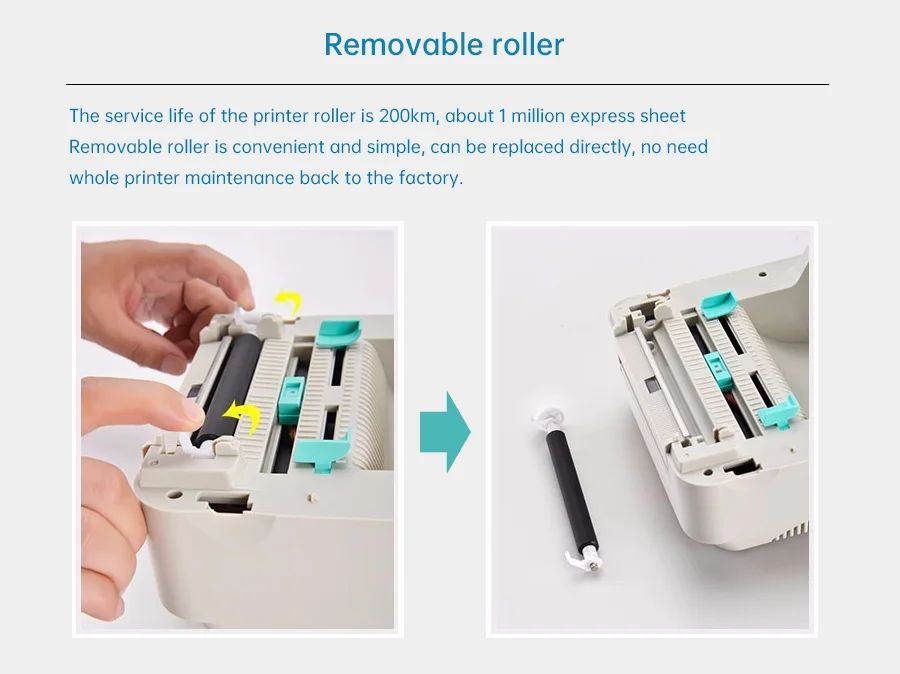 Removable roller

The service life of the printer roller is 200km, about 1 million express sheet
Removable roller is convenient and simple, can be replaced directly, no need whole printer maintenance back to the factory.