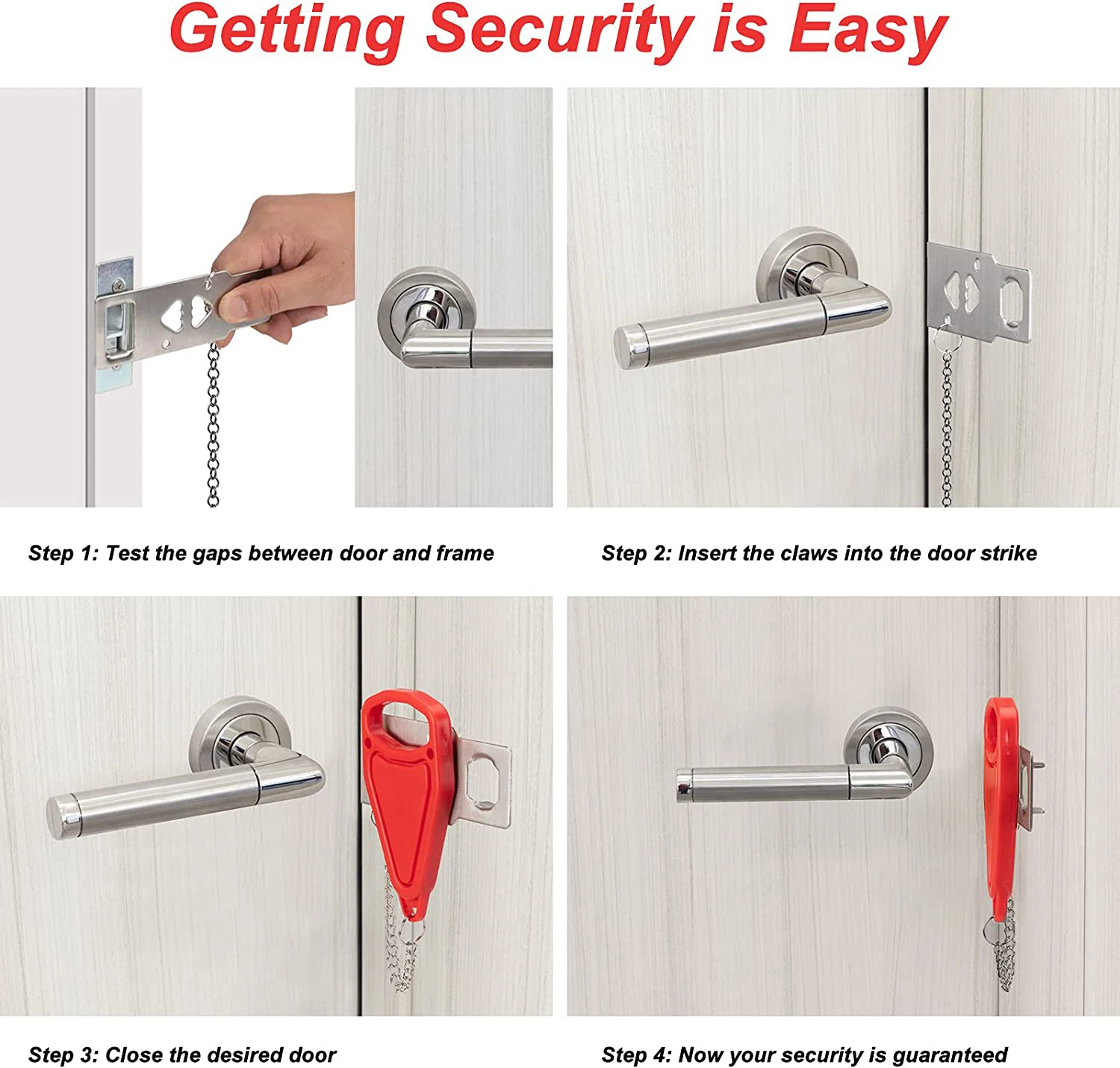 Getting Security is Easy

Step 1: Test the gaps between door and frame

Step 2: Insert the claws into the door strike

Step 3: Close the desired door

Step 4: Now your security is guaranteed