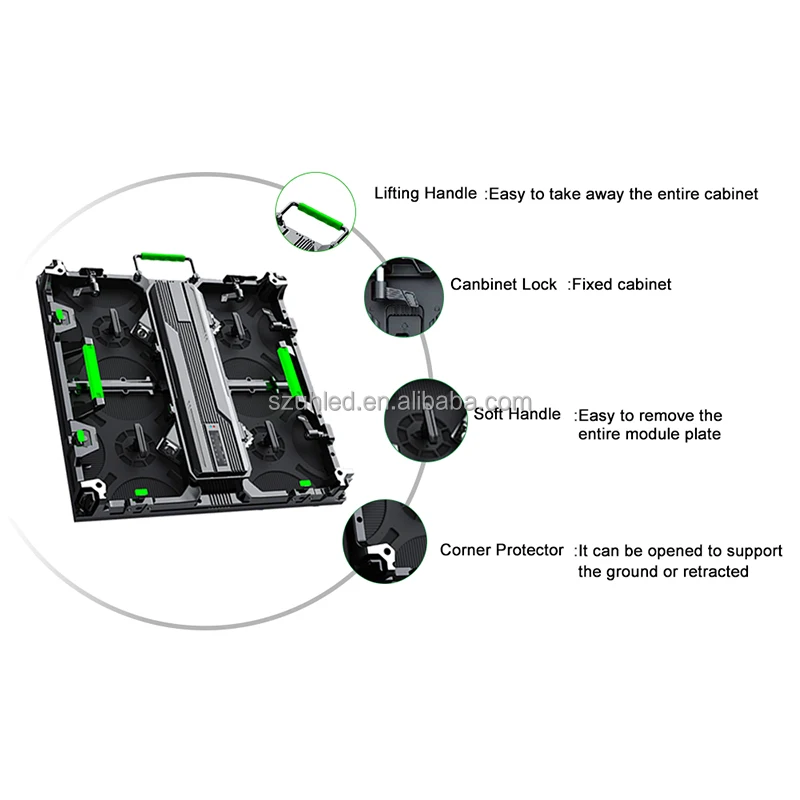 Lifting Handle :Easy to take away the entire cabinet

Canbinet Lock :Fixed cabinet

szuhled.en.alibaba.com

Soft Handle :Easy to remove the entire module plate

Corner Protector :It can be opened to support the ground or retracted