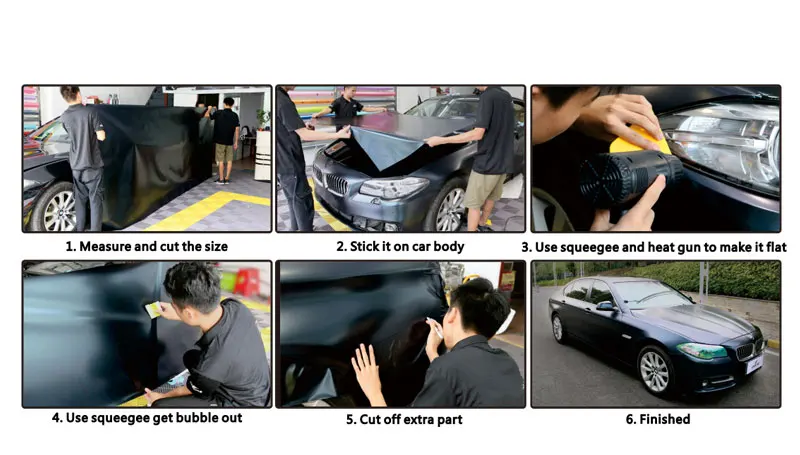 1. Measure and cut the size

2. Stick it on car body

3. Use squeegee and heat gun to make it flat

4. Use squeegee get bubble out

5. Cut off extra part

6. Finished