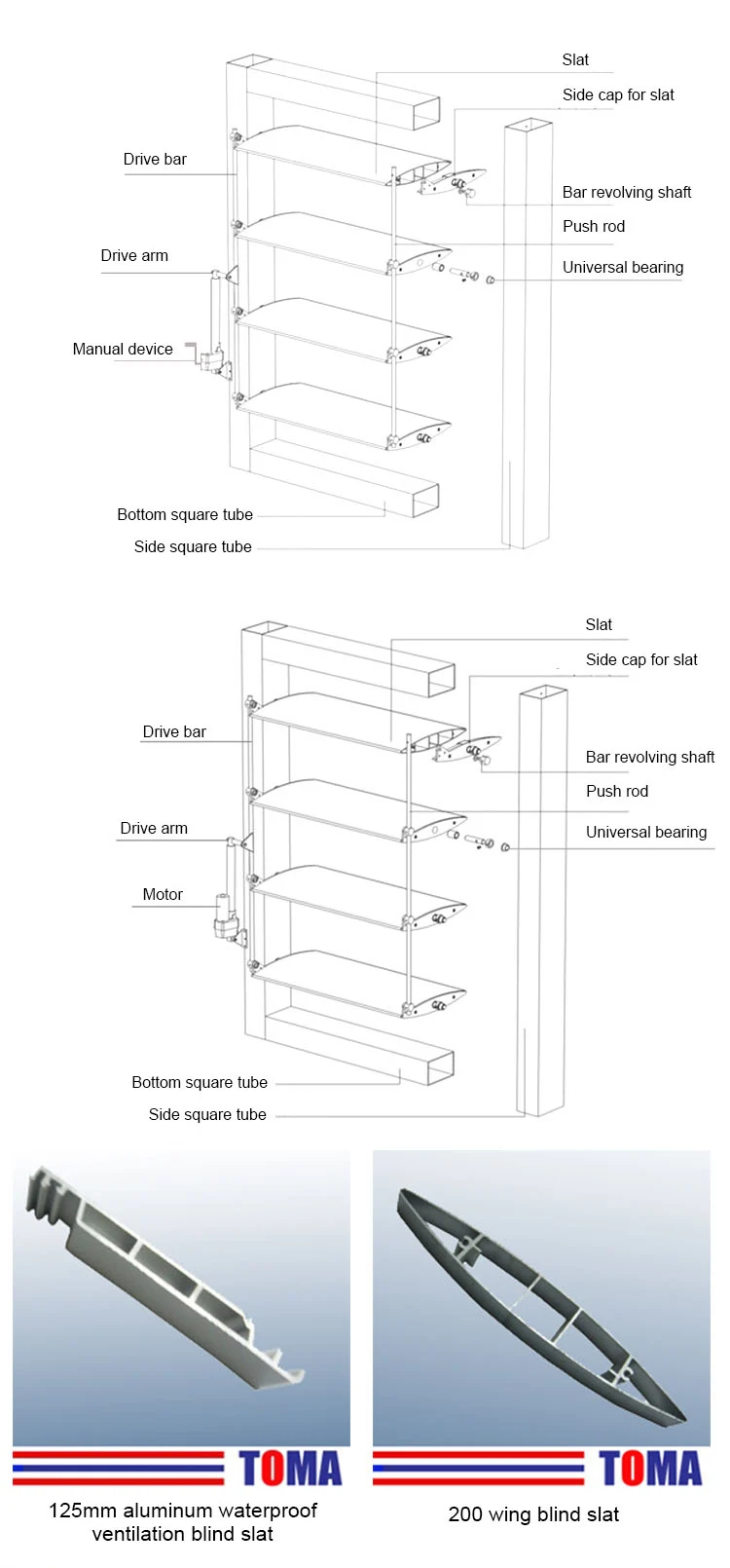 Slat

Side cap for slat

Drive bar

Bar revolving shaft

Push rod

Drive arm

Universal bearing

Manual device

Bottom square tube

Side square tube

Slat

Side cap for slat

Drive bar

Bar revolving shaft

Push rod

Drive arm

Universal bearing

Motor

Bottom square tube

Side square tube

TOMA

125mm aluminum waterproof ventilation blind slat

TOMA

200 wing blind slat