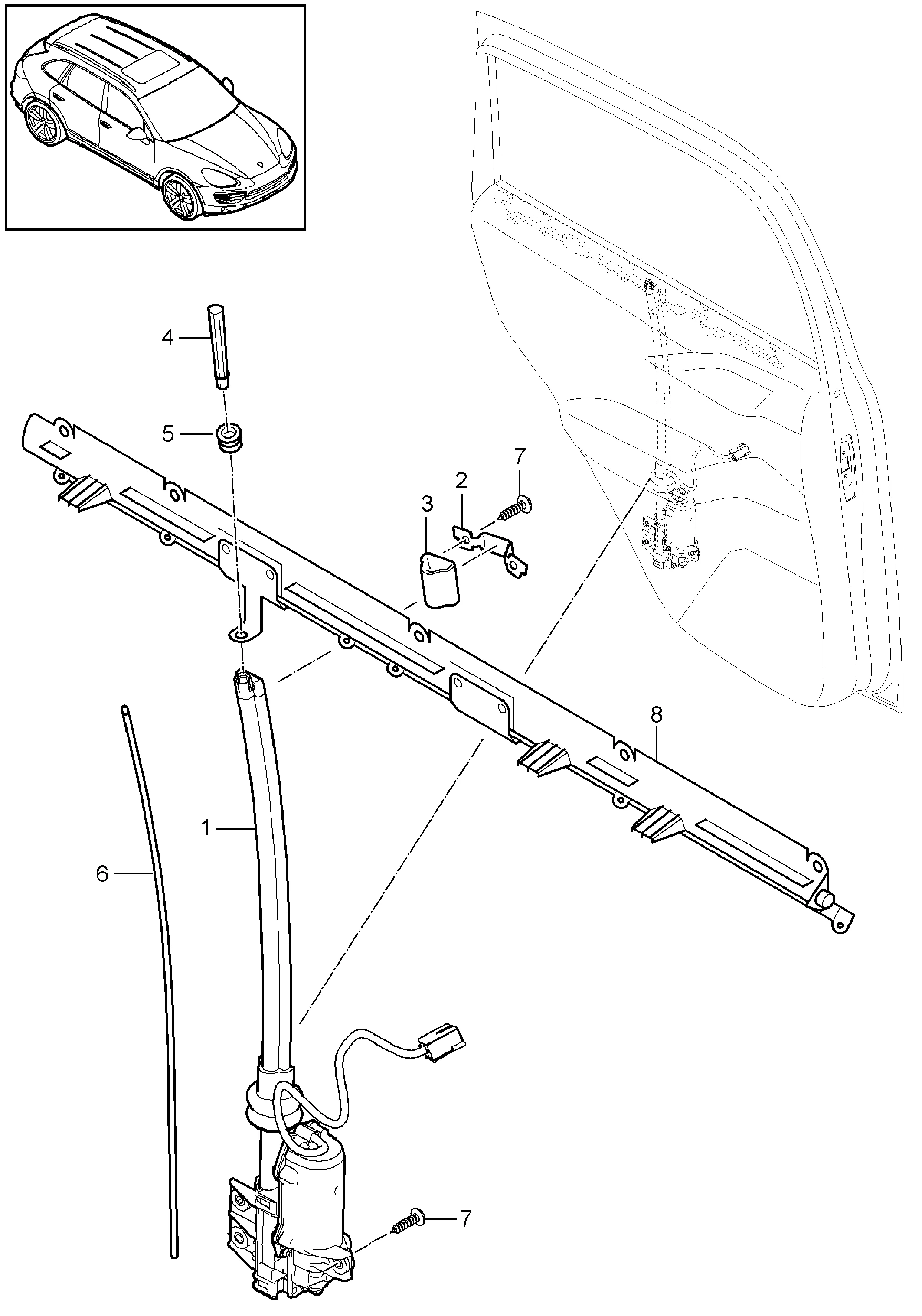 4
5
7
2
3
8
1
6
7