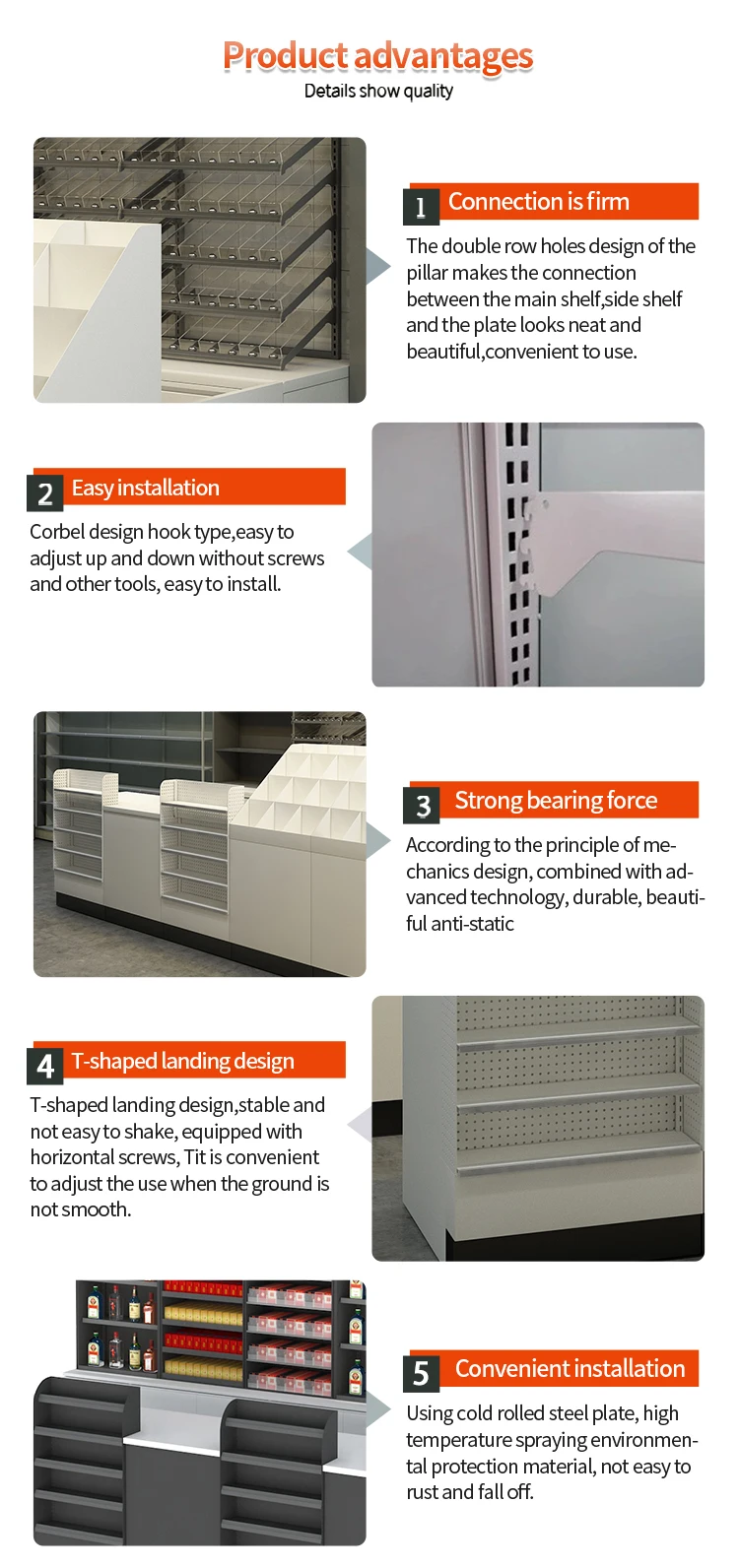 Product advantages
Details show quality

1 Connection is firm
The double row holes design of the pillar makes the connection between the main shelf,side shelf and the plate looks neat and beautiful,convenient to use.

2 Easy installation
Corbel design hook type,easy to adjust up and down without screws and other tools, easy to install.

3 Strong bearing force
According to the principle of mechanics design, combined with advanced technology, durable, beautiful anti-static

4 T-shaped landing design
T-shaped landing design,stable and not easy to shake, equipped with horizontal screws, Tit is convenient to adjust the use when the ground is not smooth.

5 Convenient installation
Using cold rolled steel plate, high temperature spraying environmental protection material, not easy to rust and fall off.