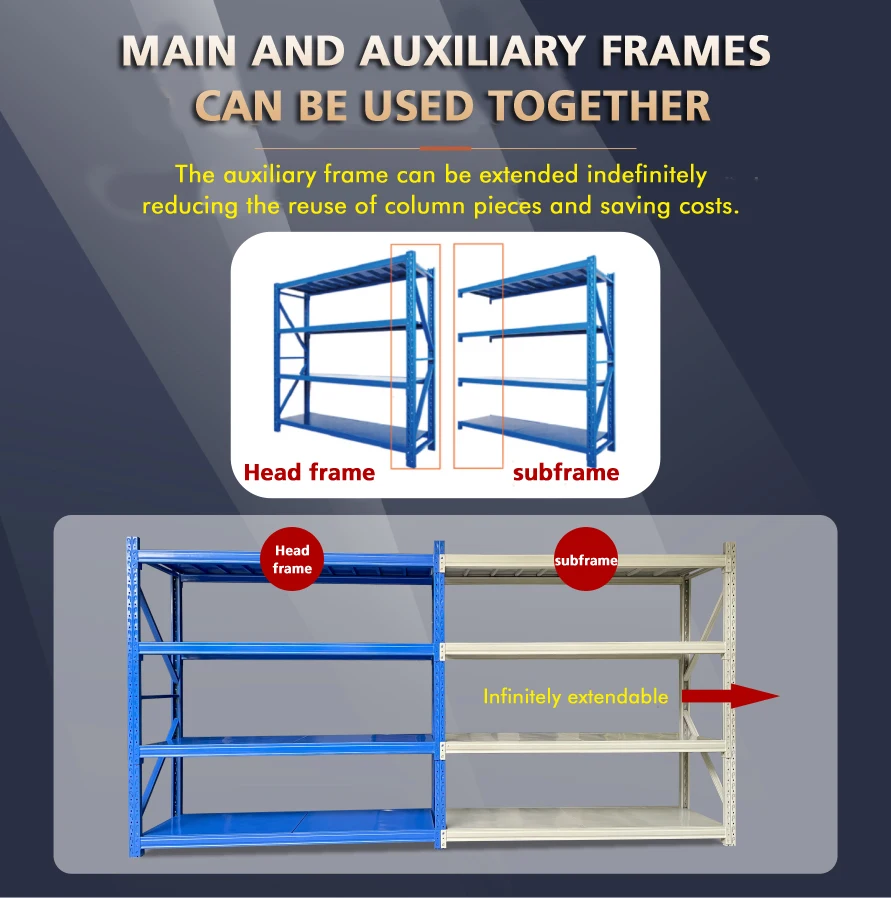 MAIN AND AUXILIARY FRAMES
CAN BE USED TOGETHER

The auxiliary frame can be extended indefinitely reducing the reuse of column pieces and saving costs.

Head frame

subframe

Head frame

subframe

Infinitely extendable