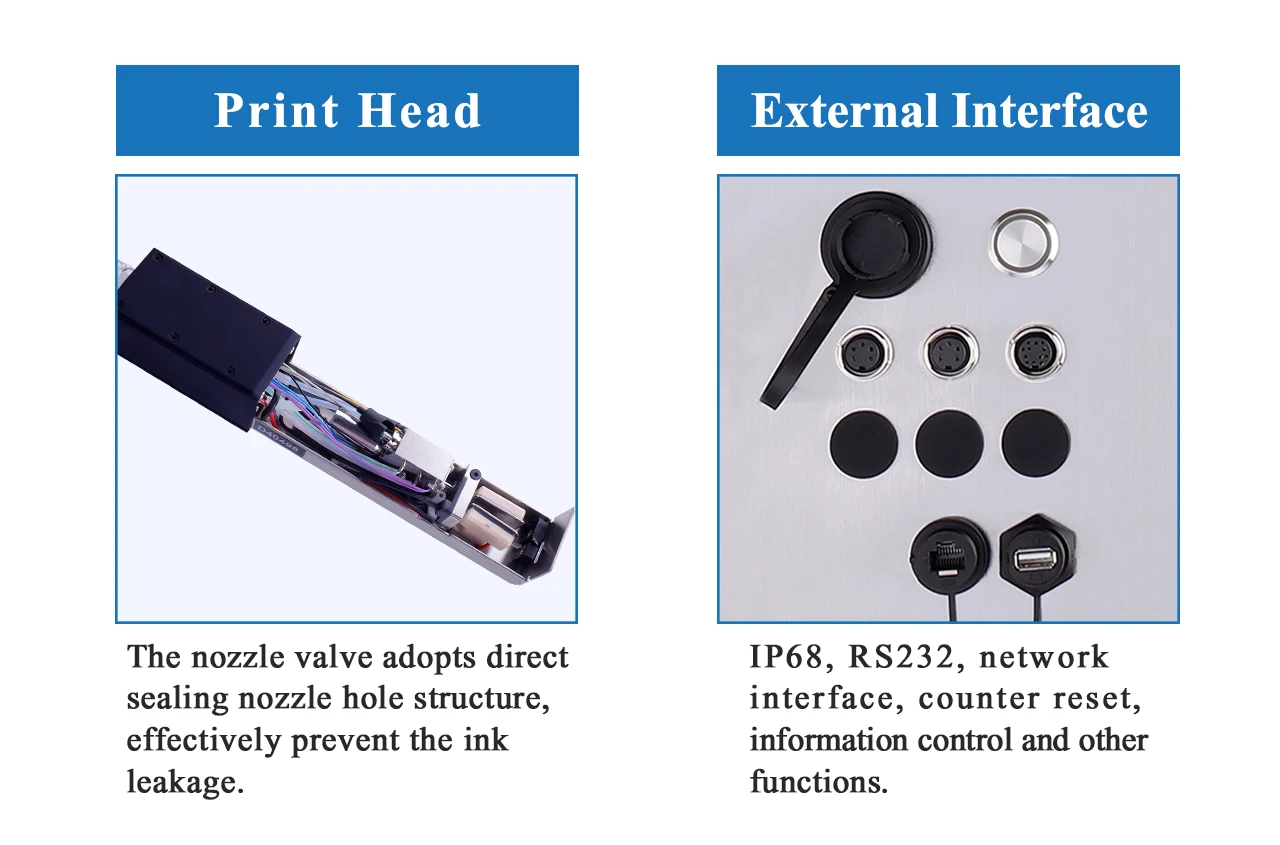 Print Head

The nozzle valve adopts direct sealing nozzle hole structure, effectively prevent the ink leakage.

External Interface

IP68, RS232, network interface, counter reset, information control and other functions.