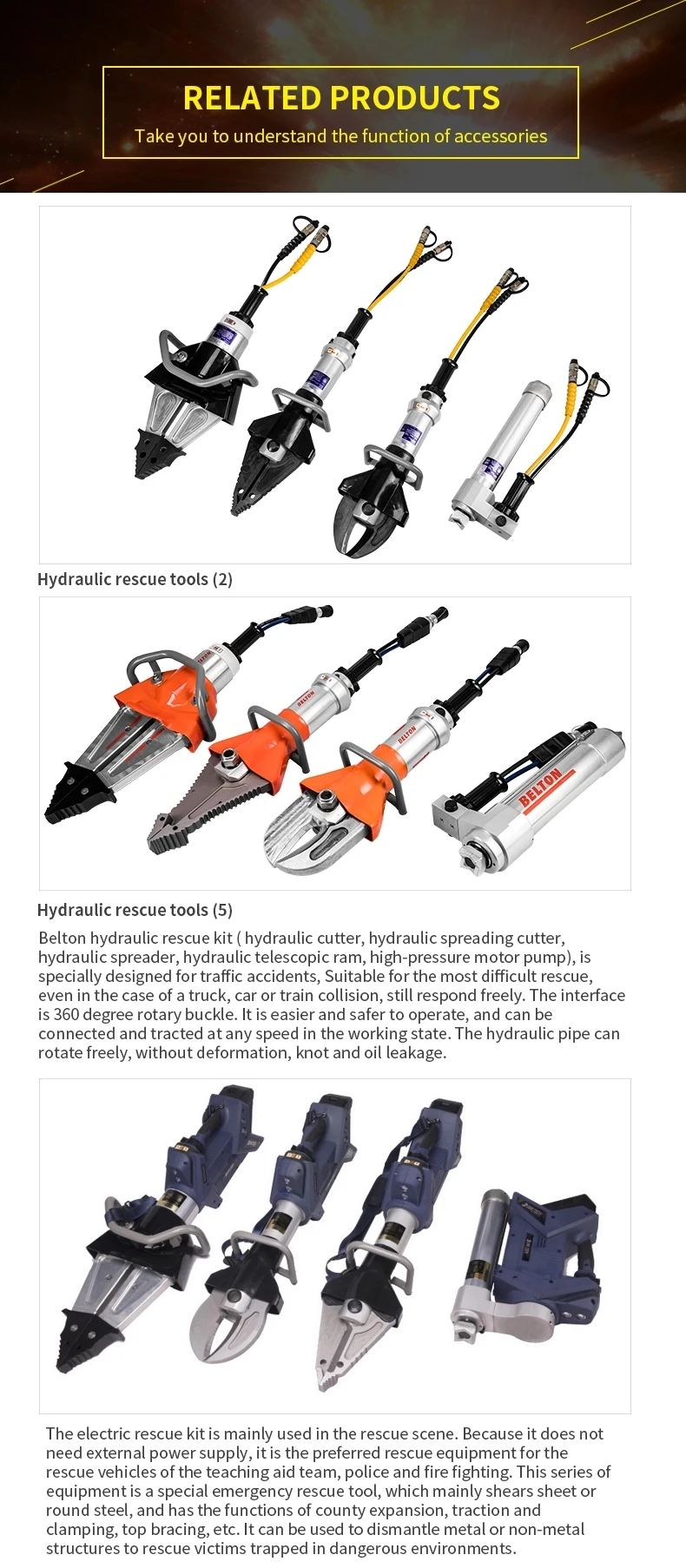 RELATED PRODUCTS
Take you to understand the function of accessories

Hydraulic rescue tools (2)

BELTON
BELTON
BELTON

Hydraulic rescue tools (5)

Belton hydraulic rescue kit ( hydraulic cutter, hydraulic spreading cutter, hydraulic spreader, hydraulic telescopic ram, high-pressure motor pump), is specially designed for traffic accidents, Suitable for the most difficult rescue, even in the case of a truck, car or train collision, still respond freely. The interface is 360 degree rotary buckle. It is easier and safer to operate, and can be connected and tracted at any speed in the working state. The hydraulic pipe can rotate freely, without deformation, knot and oil leakage.

The electric rescue kit is mainly used in the rescue scene. Because it does not need external power supply, it is the preferred rescue equipment for the rescue vehicles of the teaching aid team, police and fire fighting. This series of equipment is a special emergency rescue tool, which mainly shears sheet or round steel, and has the functions of county expansion, traction and clamping, top bracing, etc. It can be used to dismantle metal or non-metal structures to rescue victims trapped in dangerous environments.