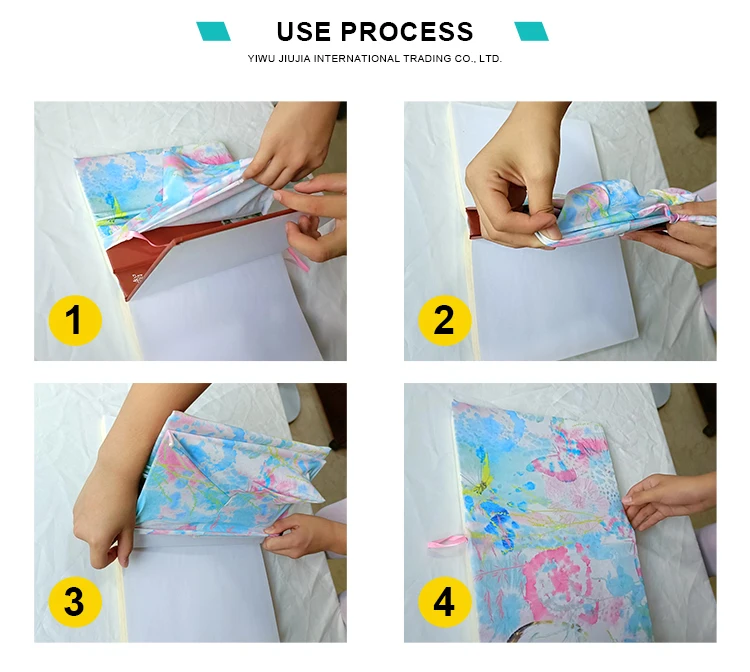 USE PROCESS

YIWU JIUJIA INTERNATIONAL TRADING CO., LTD.

1

2

3

4