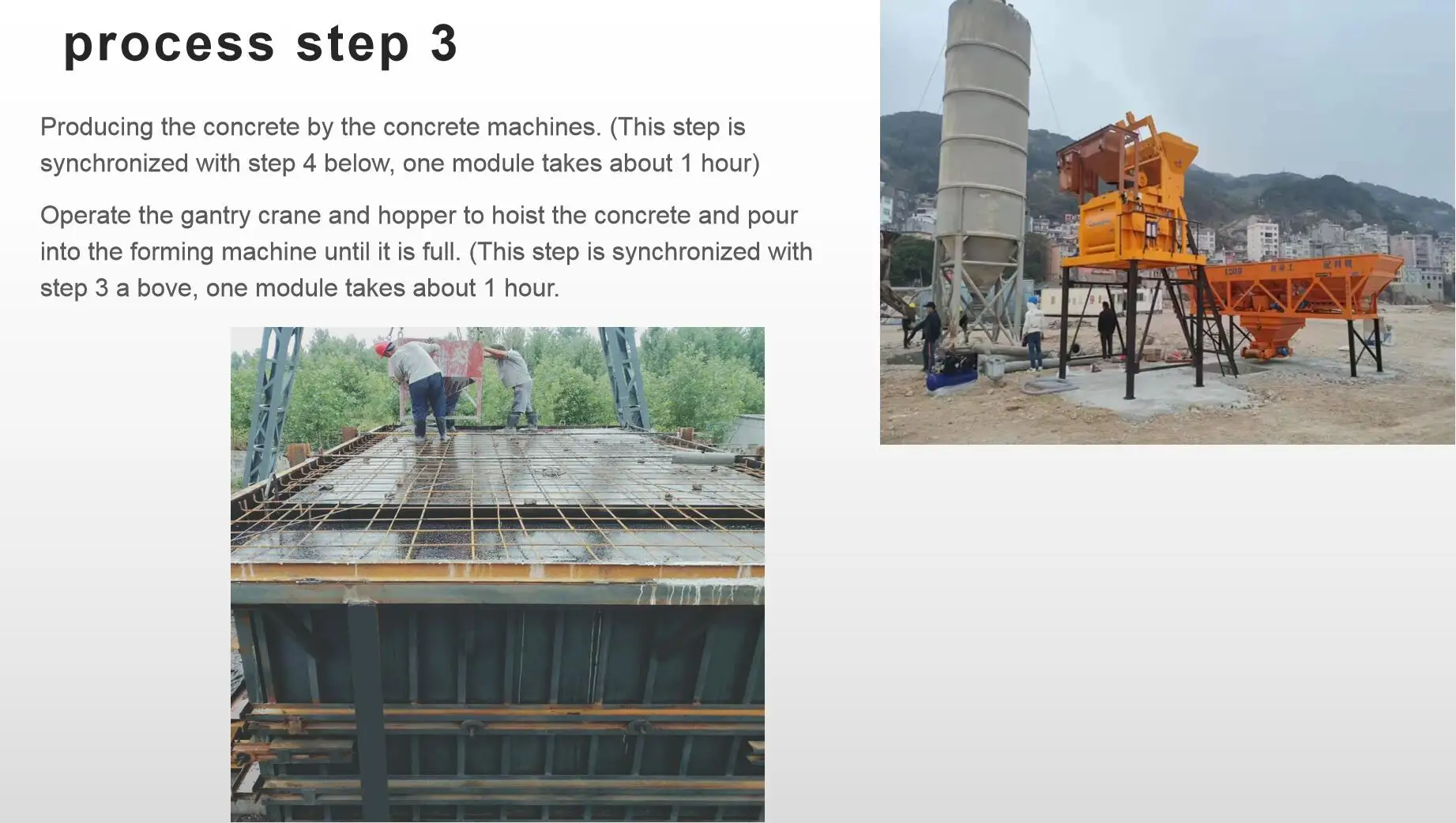 process step 3

Producing the concrete by the concrete machines. (This step is synchronized with step 4 below, one module takes about 1 hour)

Operate the gantry crane and hopper to hoist the concrete and pour into the forming machine until it is full. (This step is synchronized with step 3 a bove, one module takes about 1 hour.