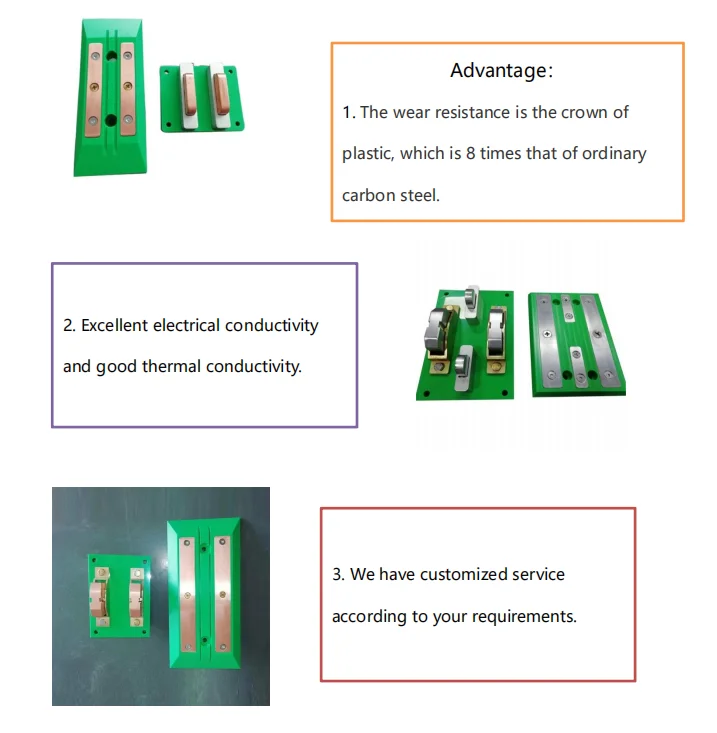 Advantage:

1. The wear resistance is the crown of plastic, which is 8 times that of ordinary carbon steel.

2. Excellent electrical conductivity and good thermal conductivity.

3. We have customized service according to your requirements.