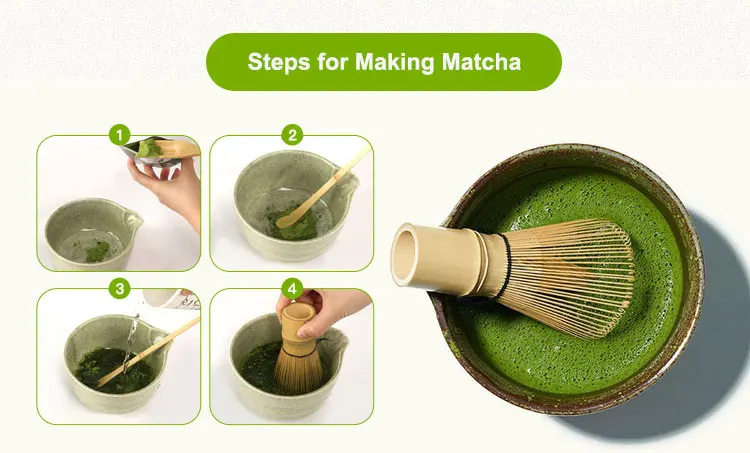 Steps for Making Matcha

1

2

3

4