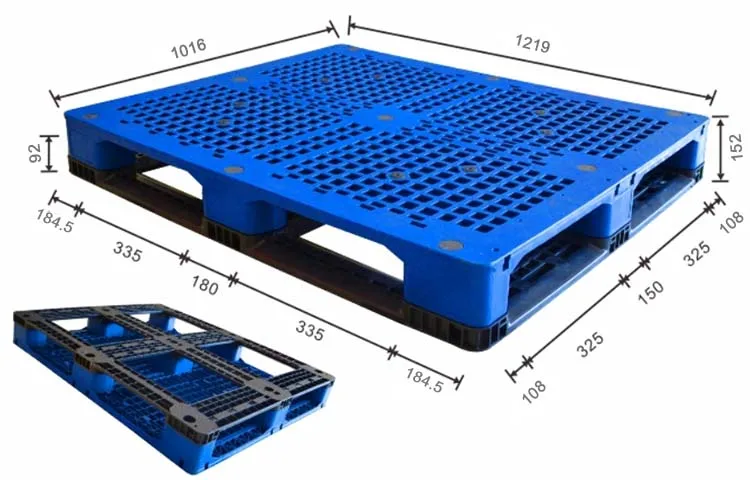 1016
1219
92
152
184.5
335
180
335
184.5
108
325
150
325
108