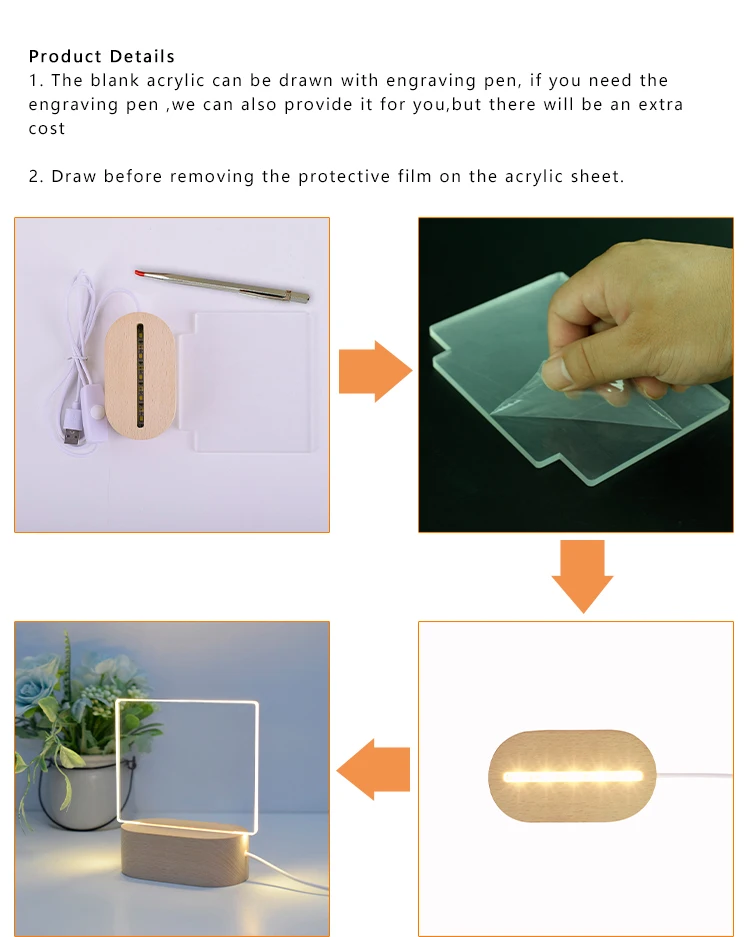 Product Details
1. The blank acrylic can be drawn with engraving pen, if you need the engraving pen ,we can also provide it for you,but there will be an extra cost

2. Draw before removing the protective film on the acrylic sheet.