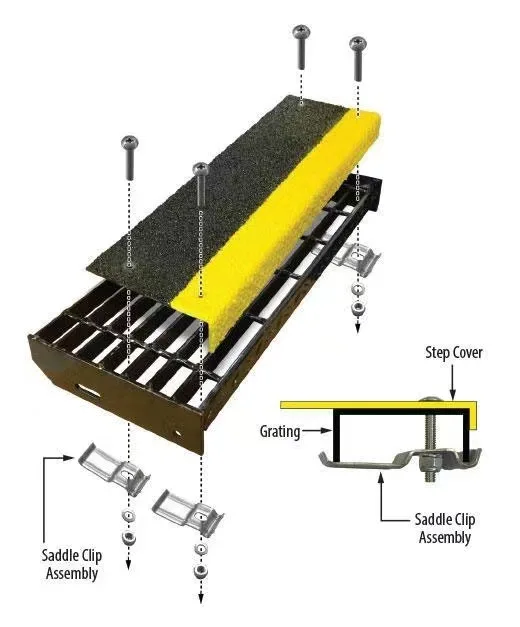 Step Cover

Grating

Saddle Clip Assembly

Saddle Clip Assembly